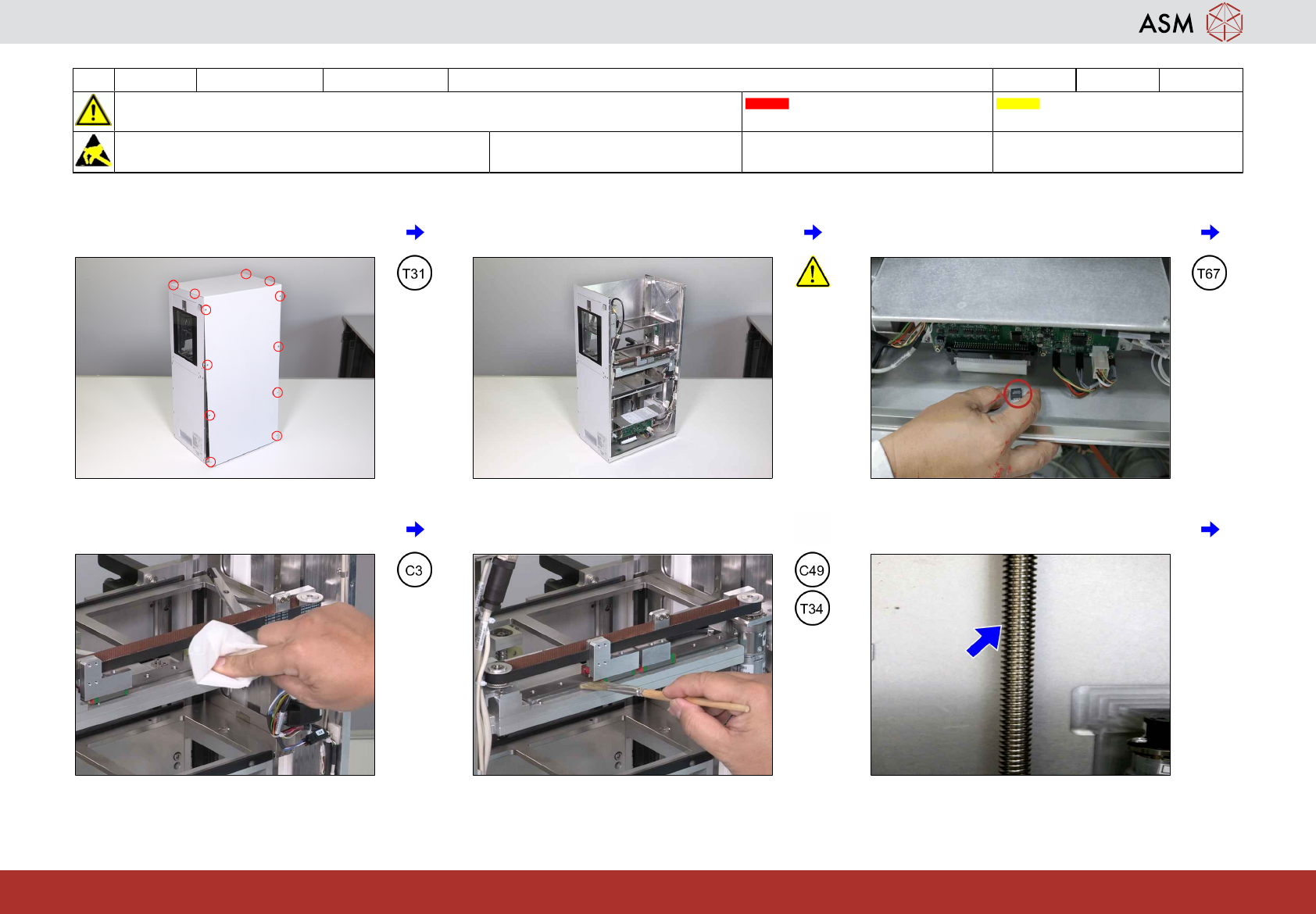 ASM

T31

T67

C3

C49

T34