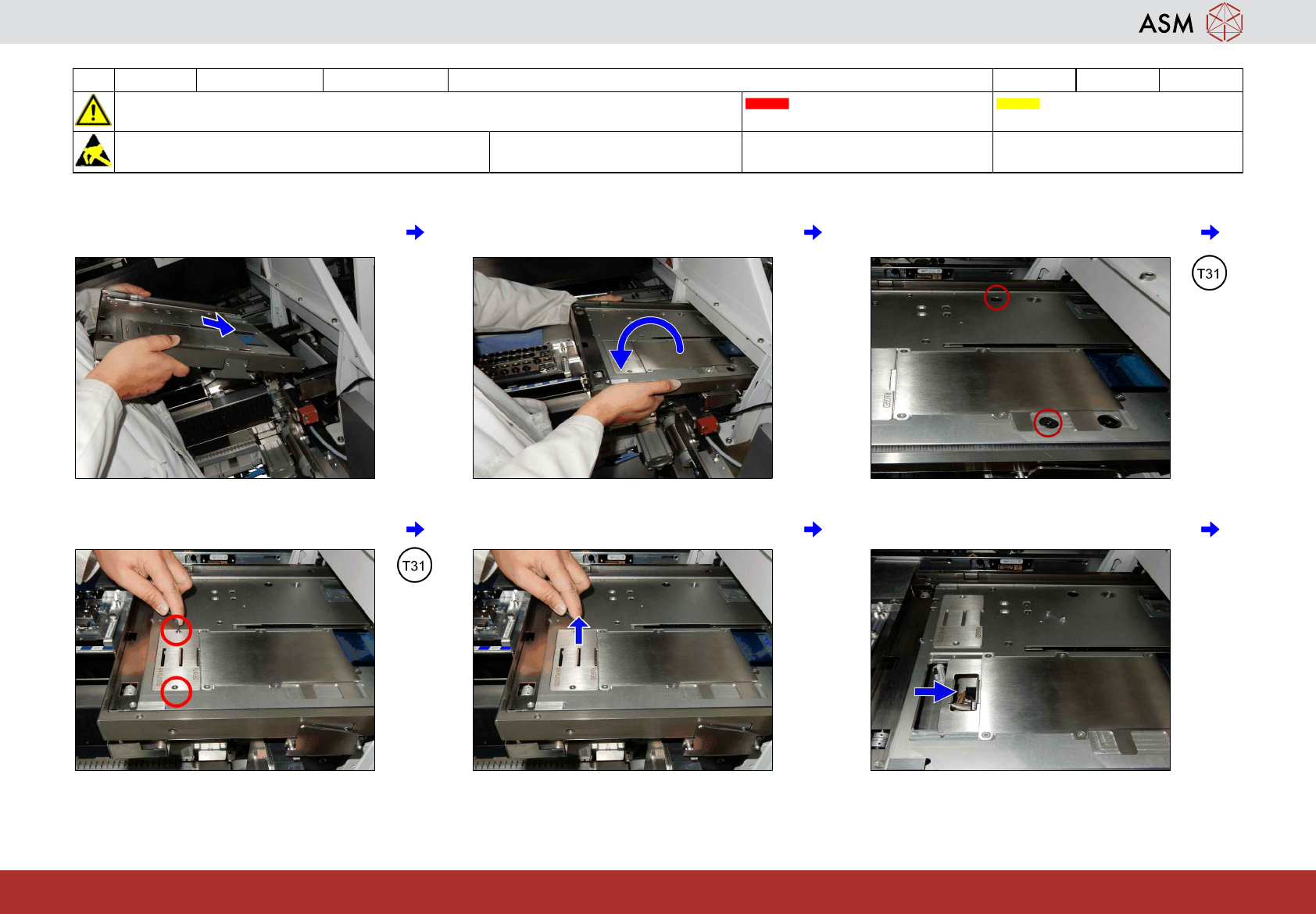 ASM

T31

T31