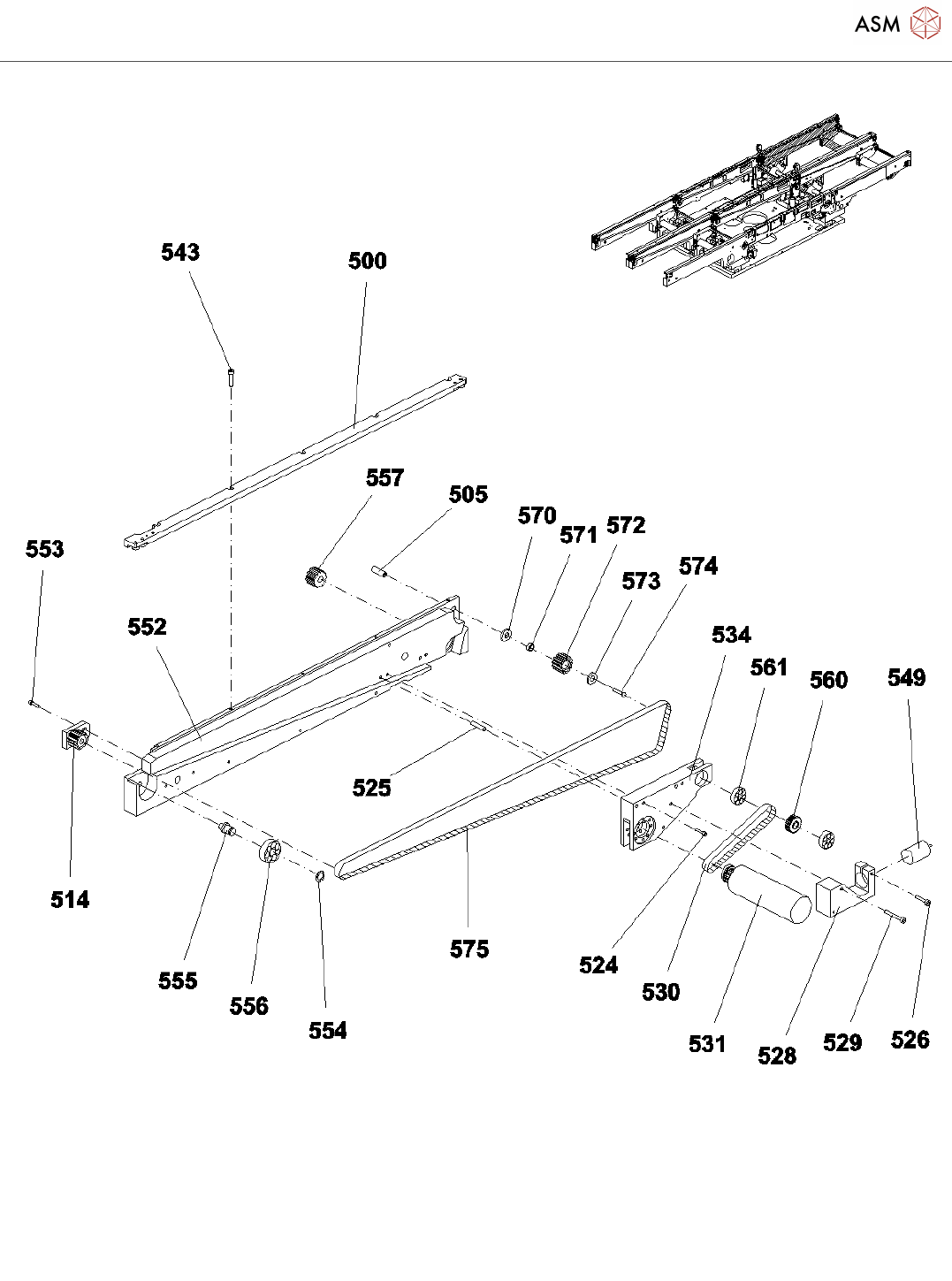 ASM

543
500
557
505
570
571
572
573
574
553
552
534
561
560
549
525
514
555
556
554
575
524
530
531
528
529
526