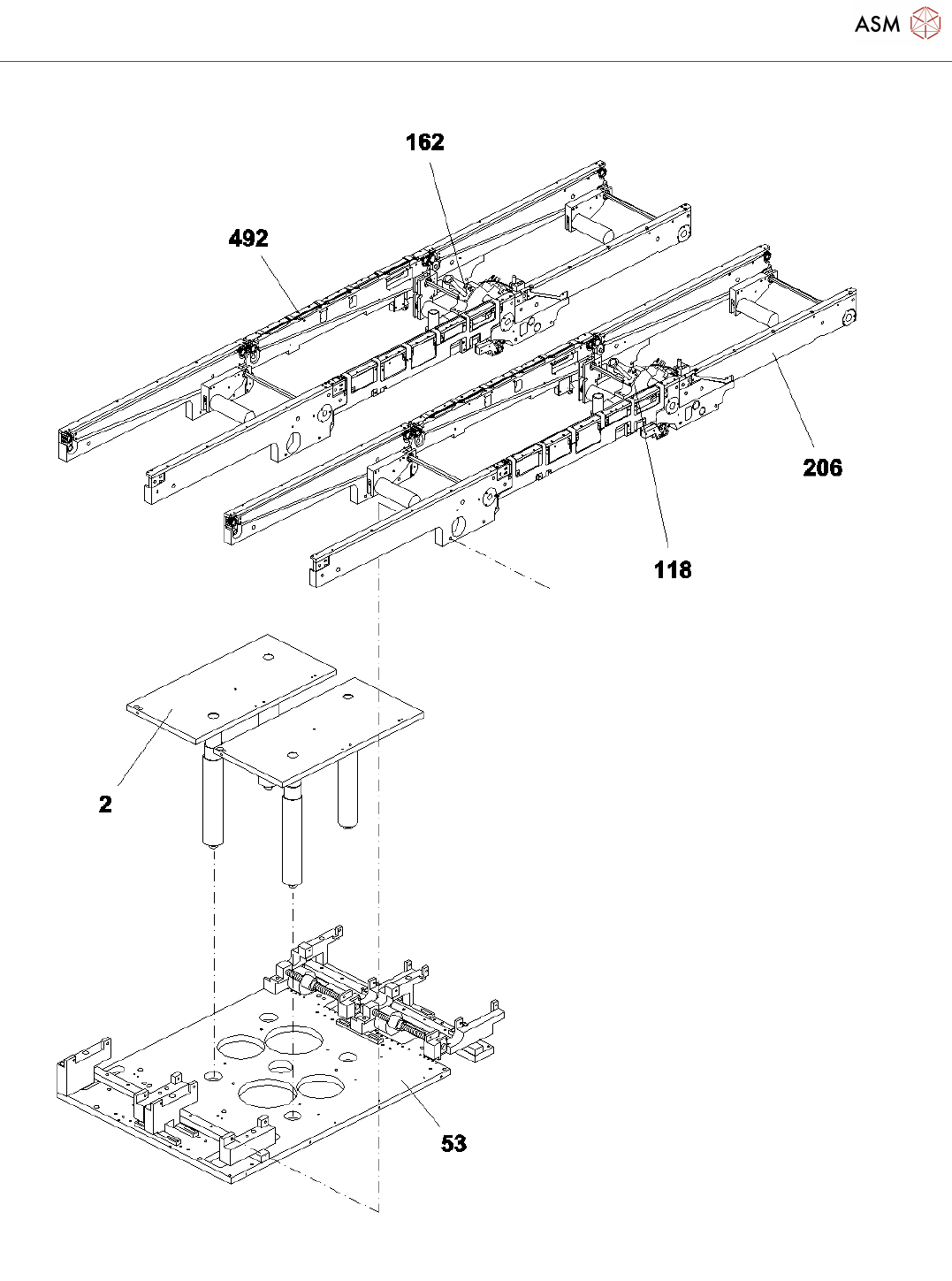 ASM

162

492

206

118

2

53