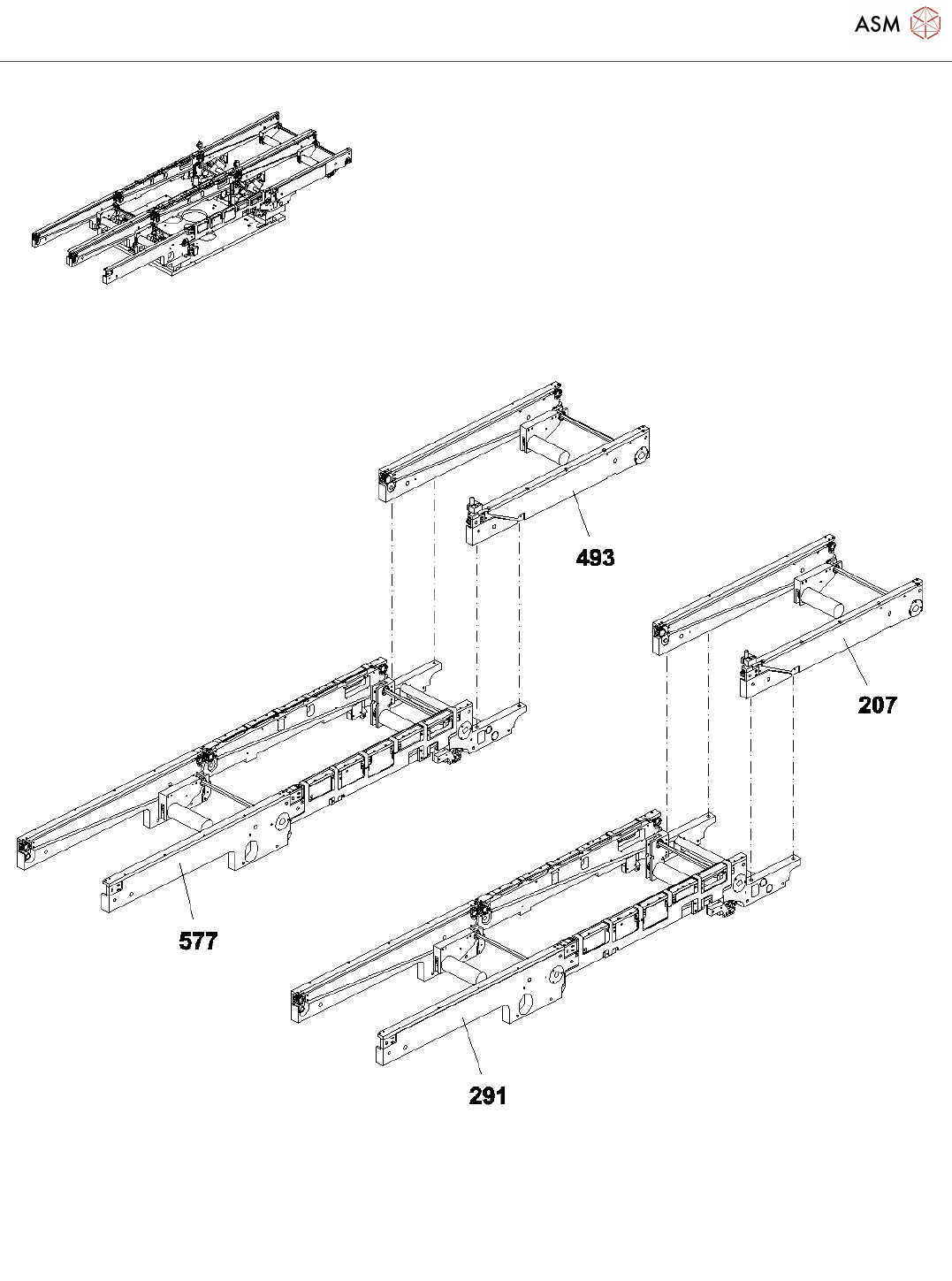 ASM

493

207

577

291