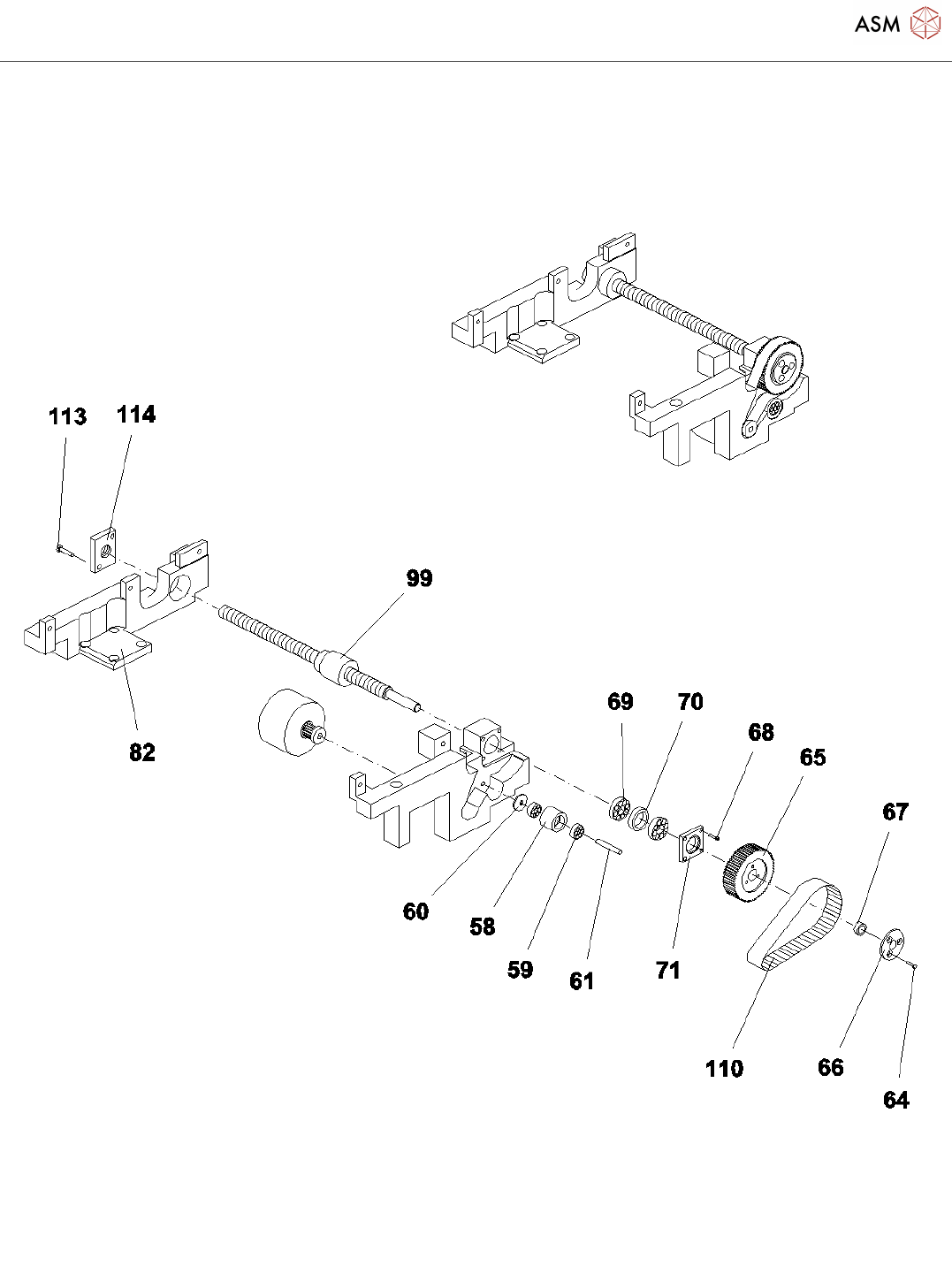 ASM

113
114
99
82
69
70
68
65
67
60
58
59
61
71
110
66
64