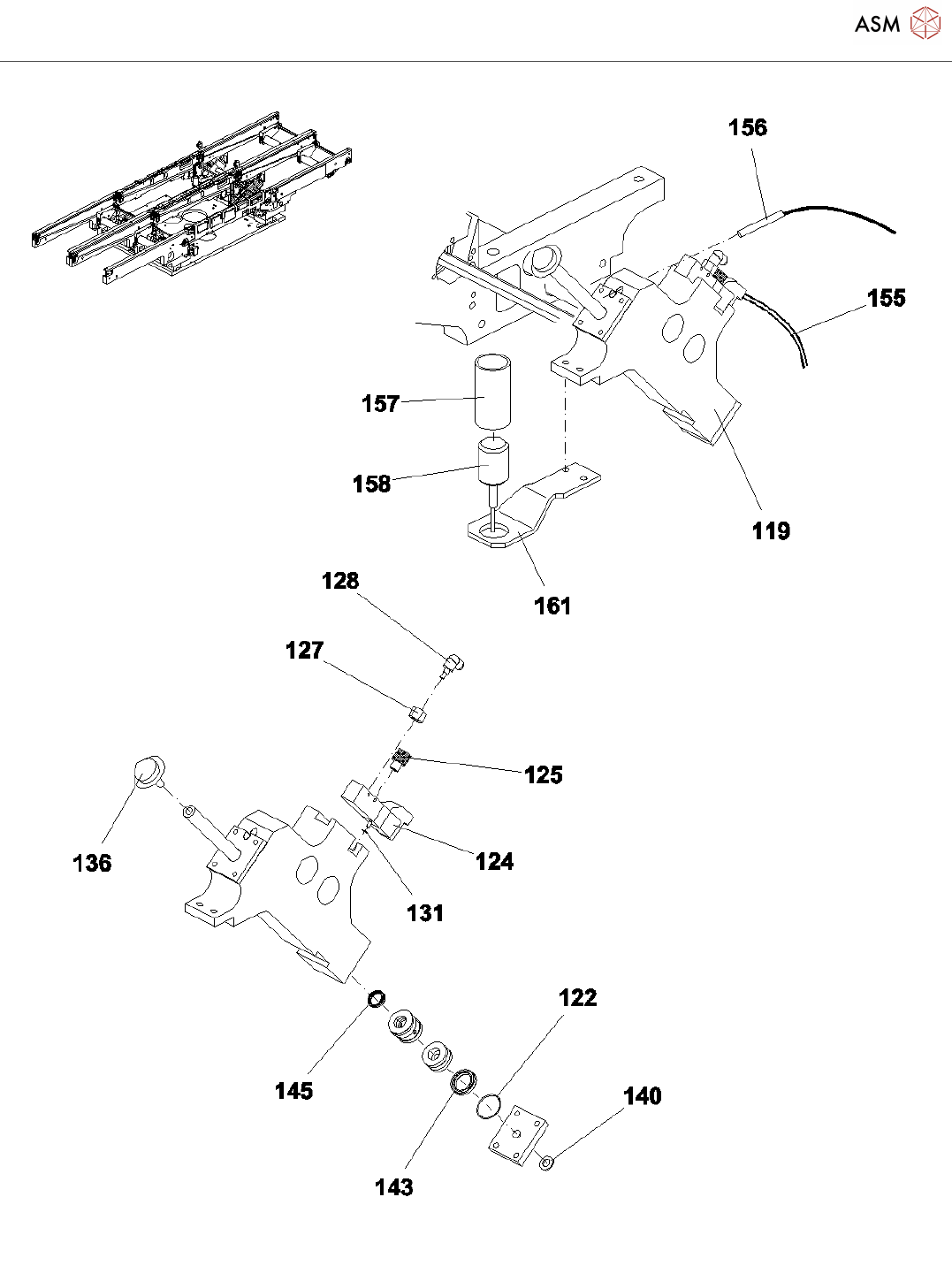 ASM

156

155

157

158

119

161

128

127

125

136

124

131

122

145

140

143