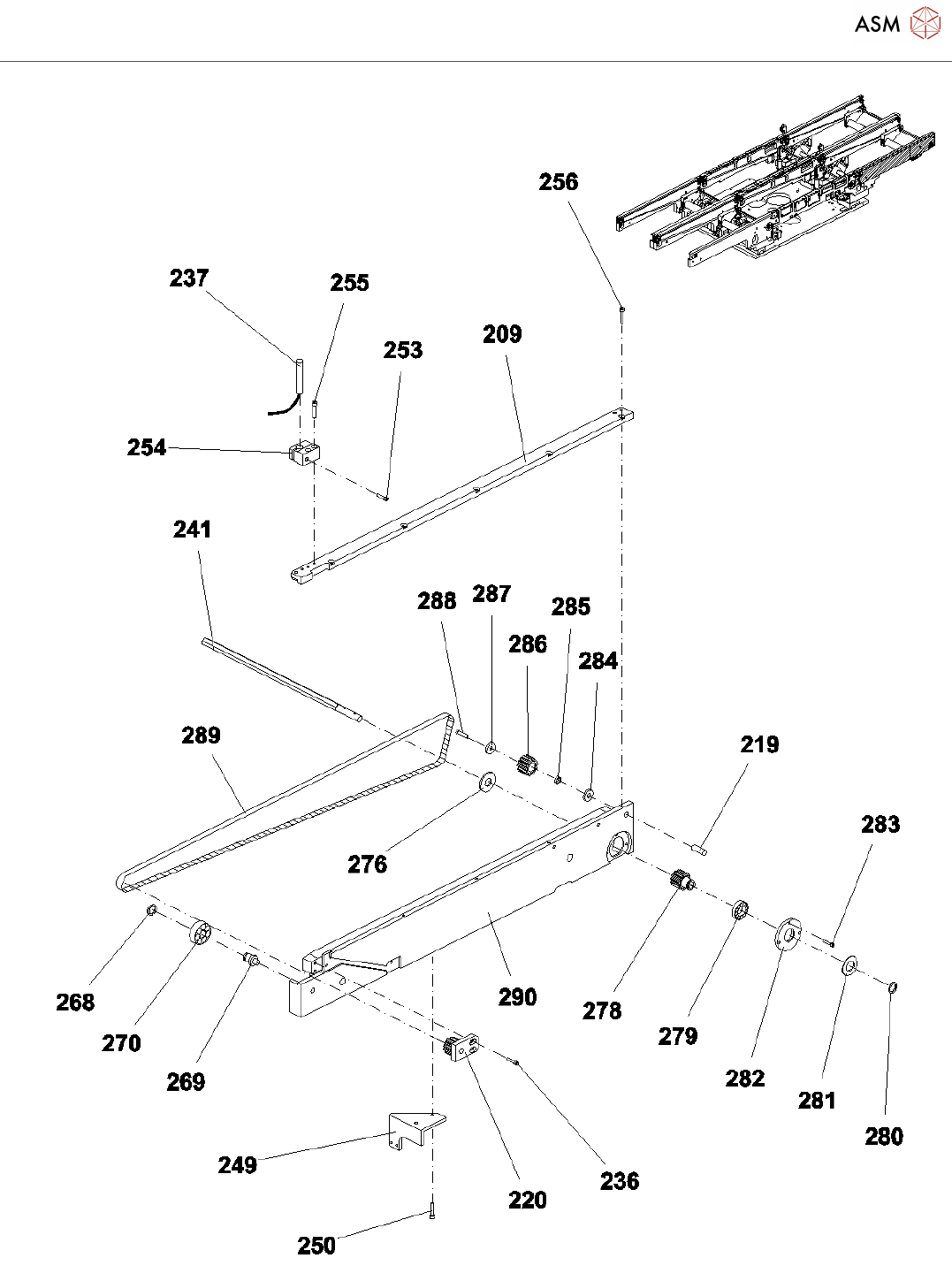 ASM

256
237
255
253
209
254
241
288
287
285
286
284
289
219
276
283
268
270
269
290
278
279
282
281
280
249
220
236
250