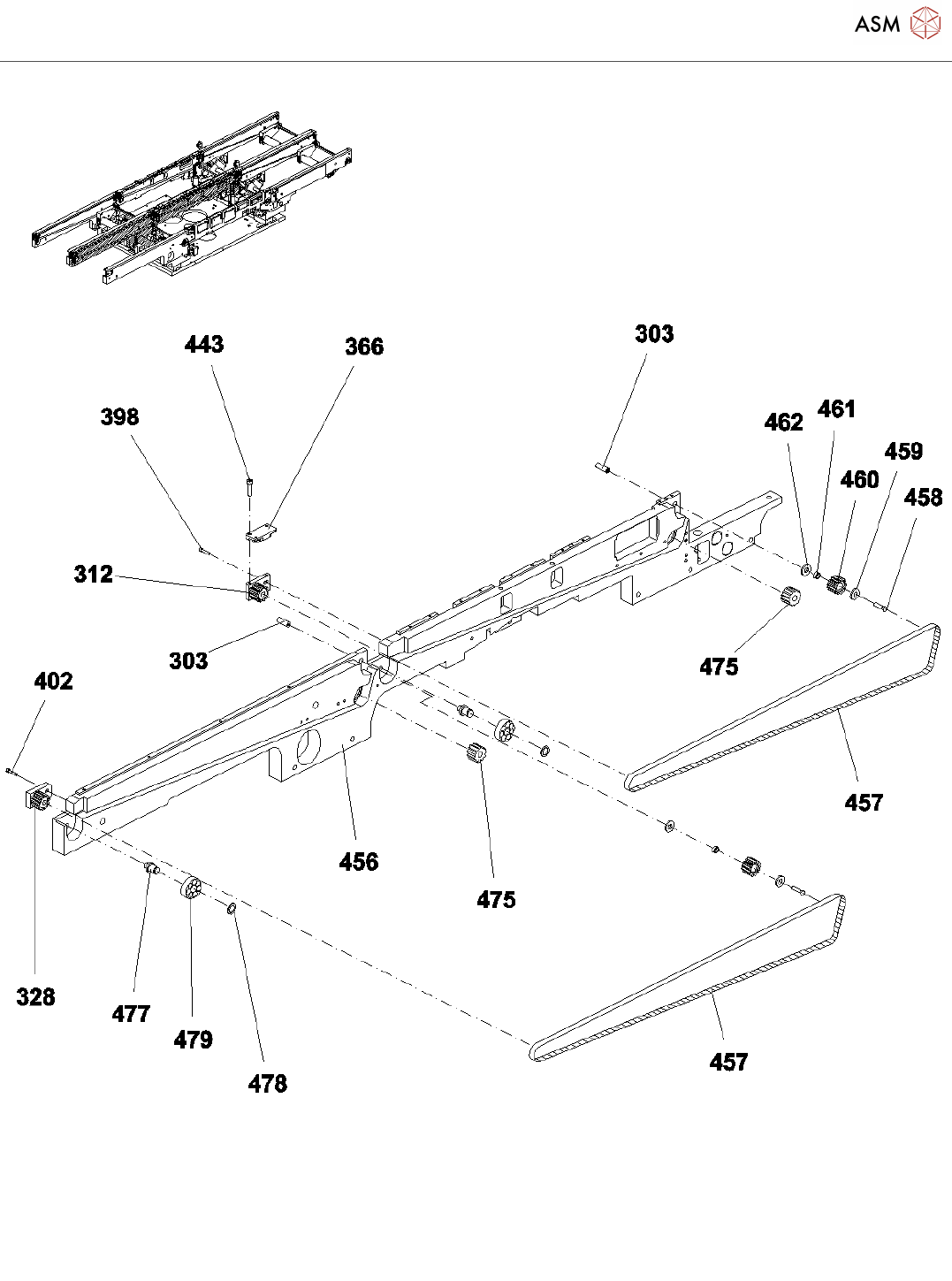 ASM

443
366
303
398
462
461
459
460
458
312
303
475
402
457
456
475
328
477
479
478
457