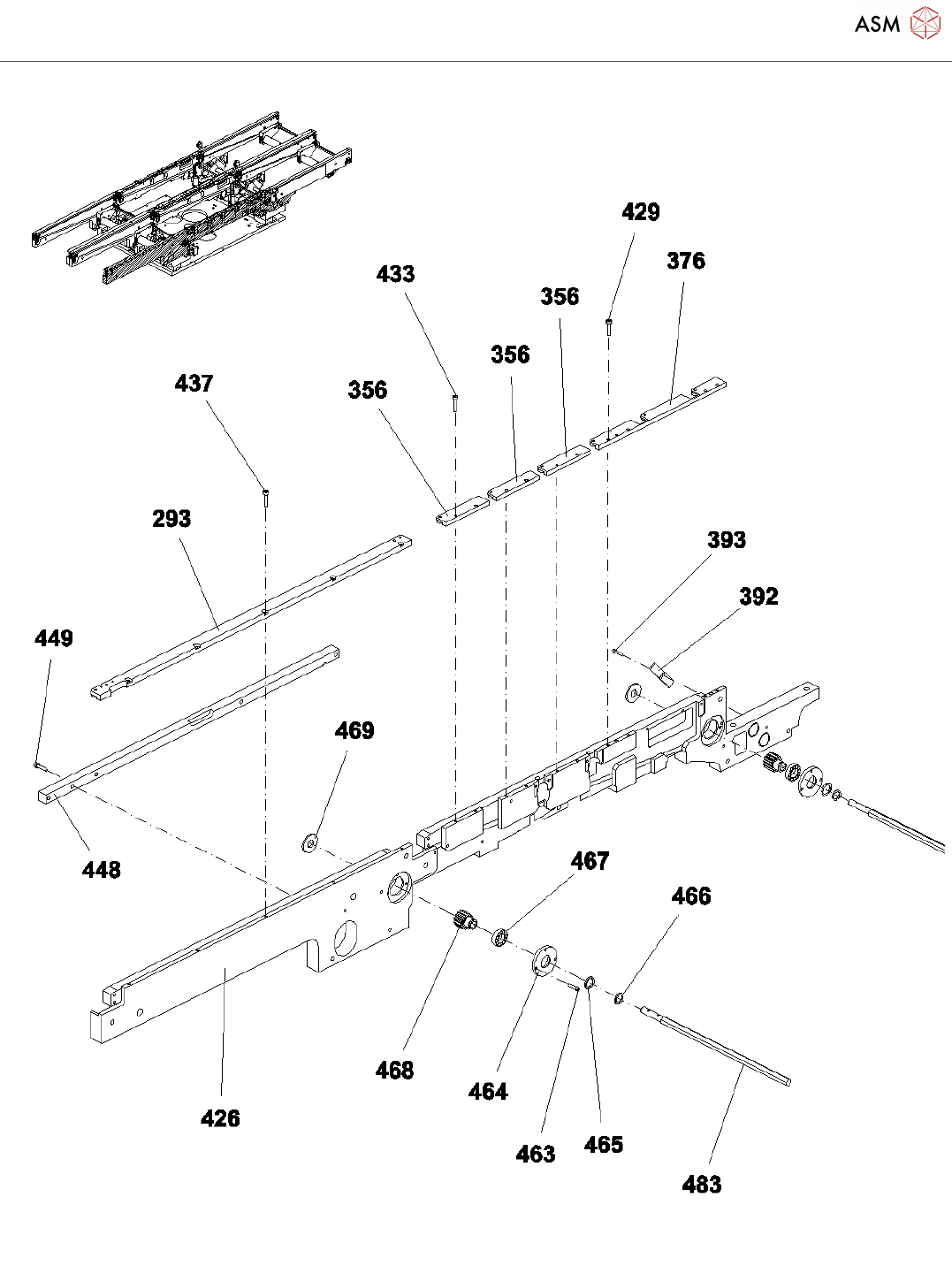 ASM

429
376
433
356
356
356
437
293
393
392
449
469
448
467
466
468
464
426
463
465
483