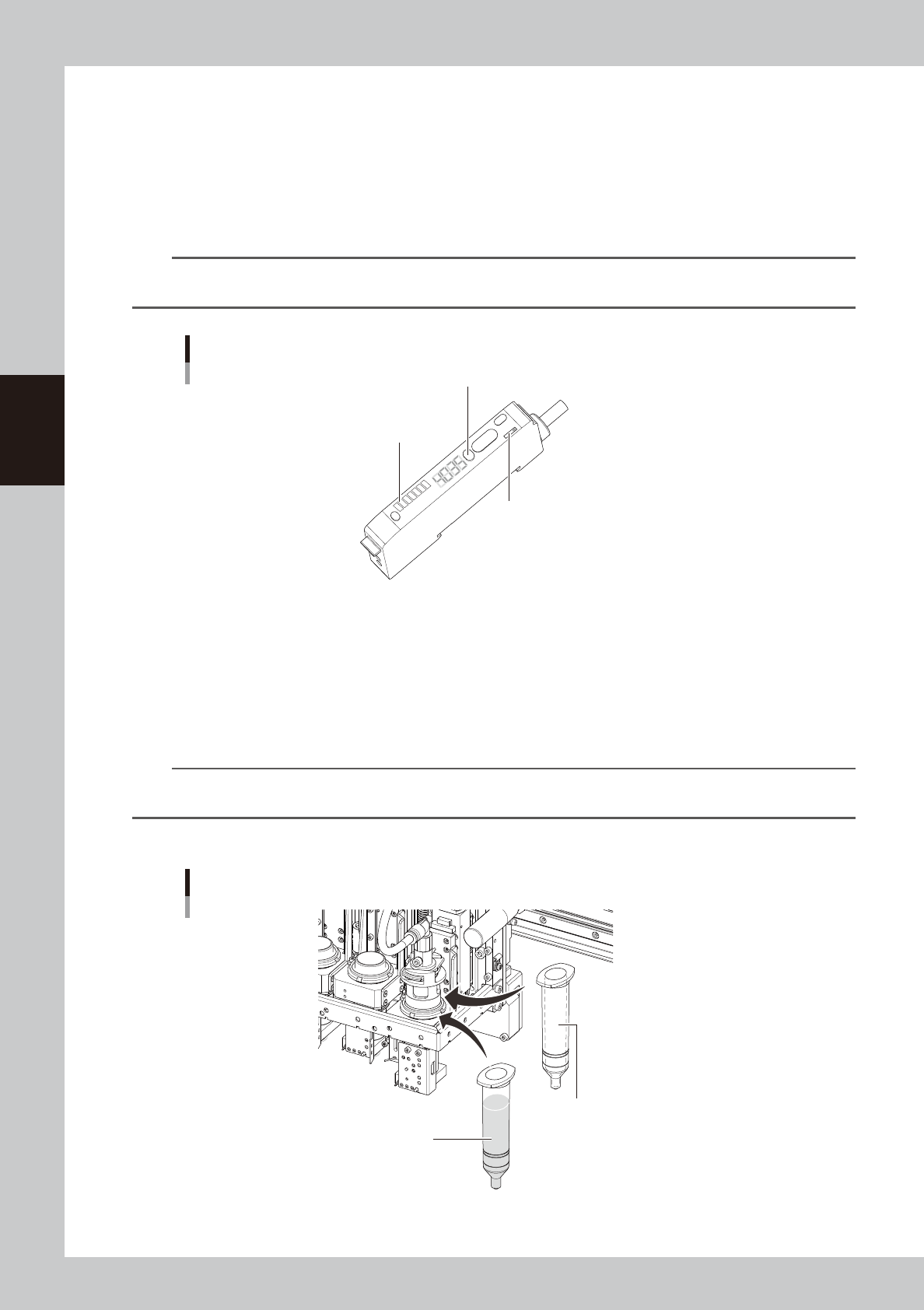 4035