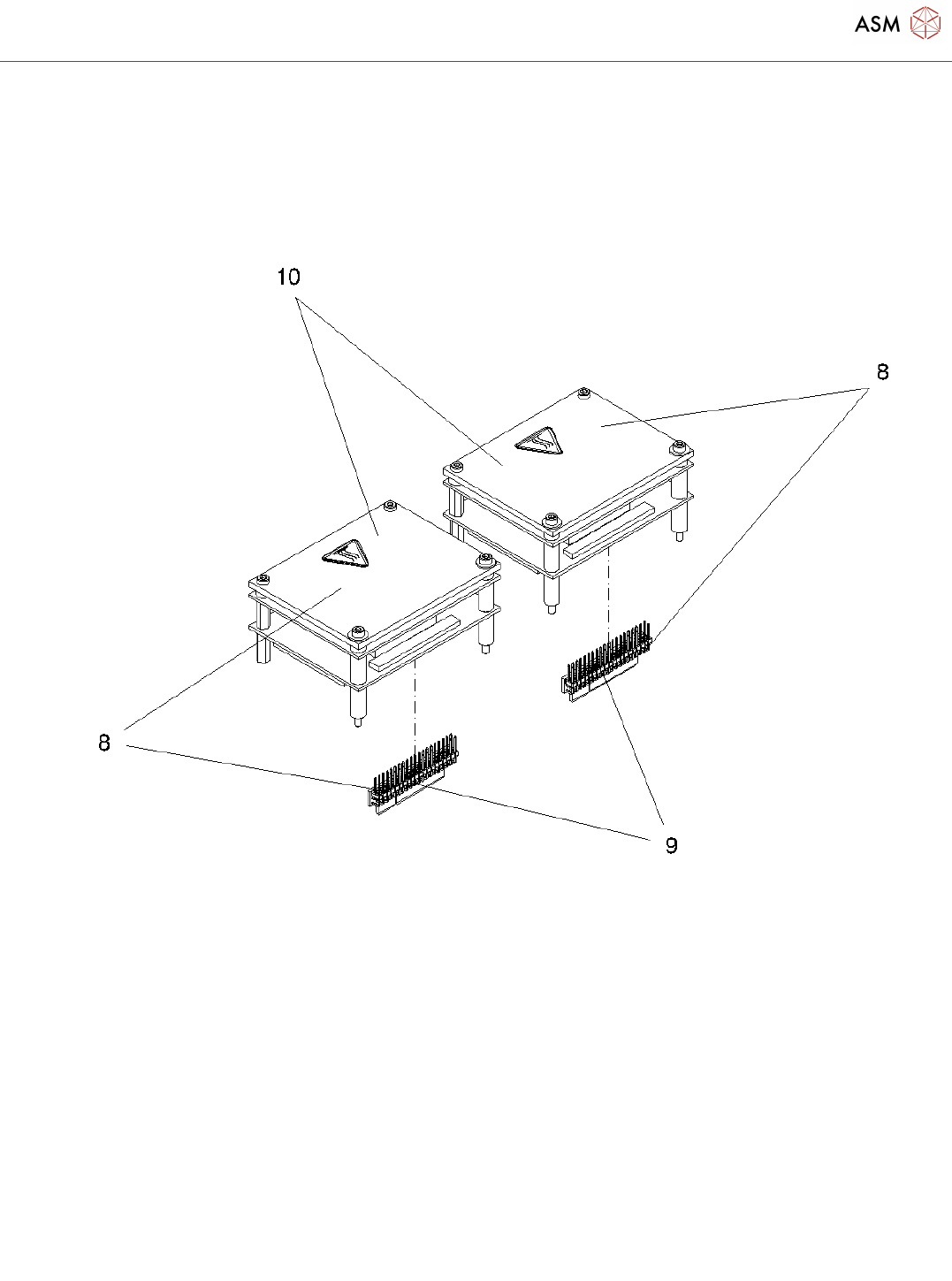 ASM

10

8

8

9