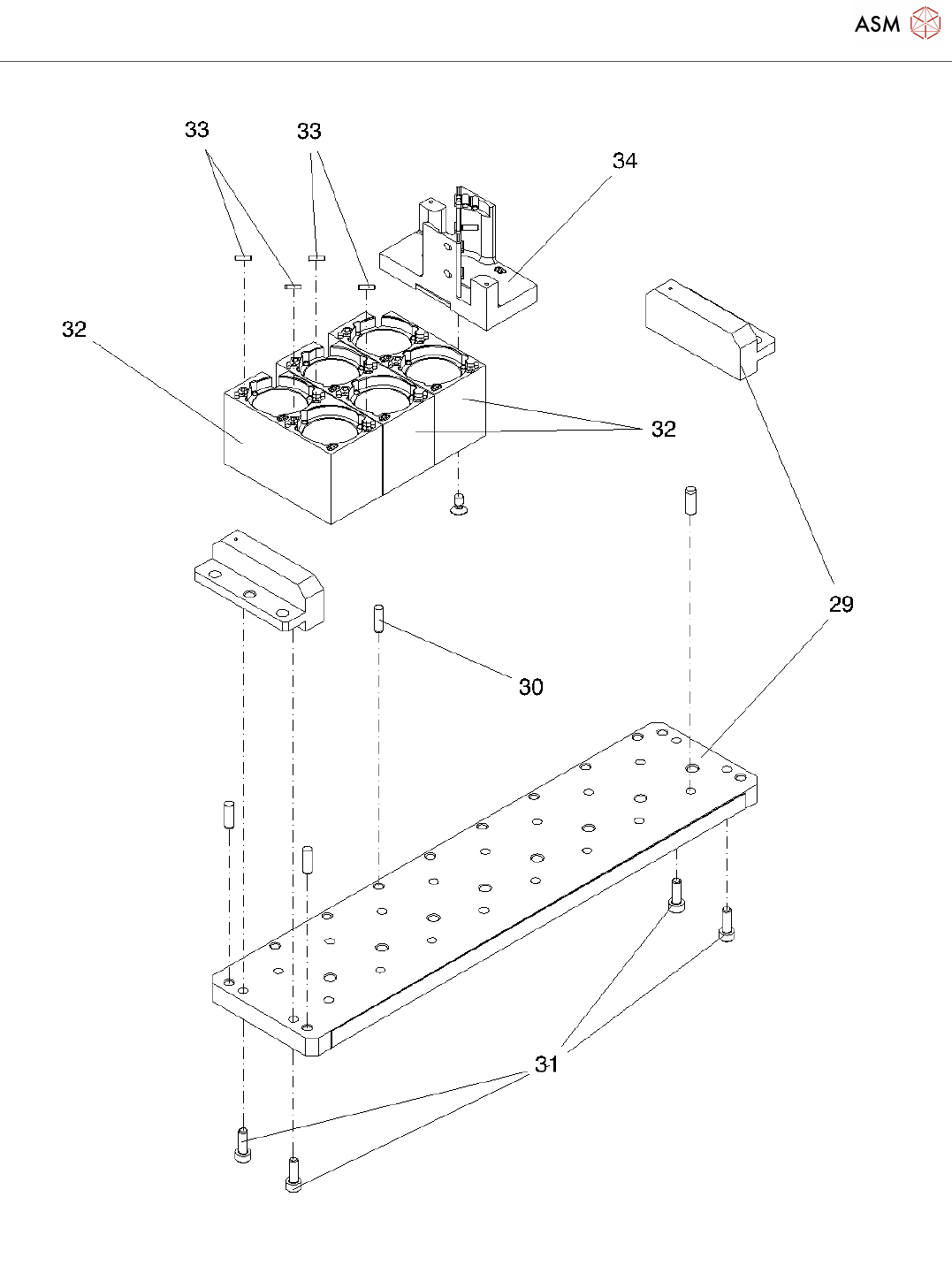 ASM

33
33
34
32
32
29
30
31