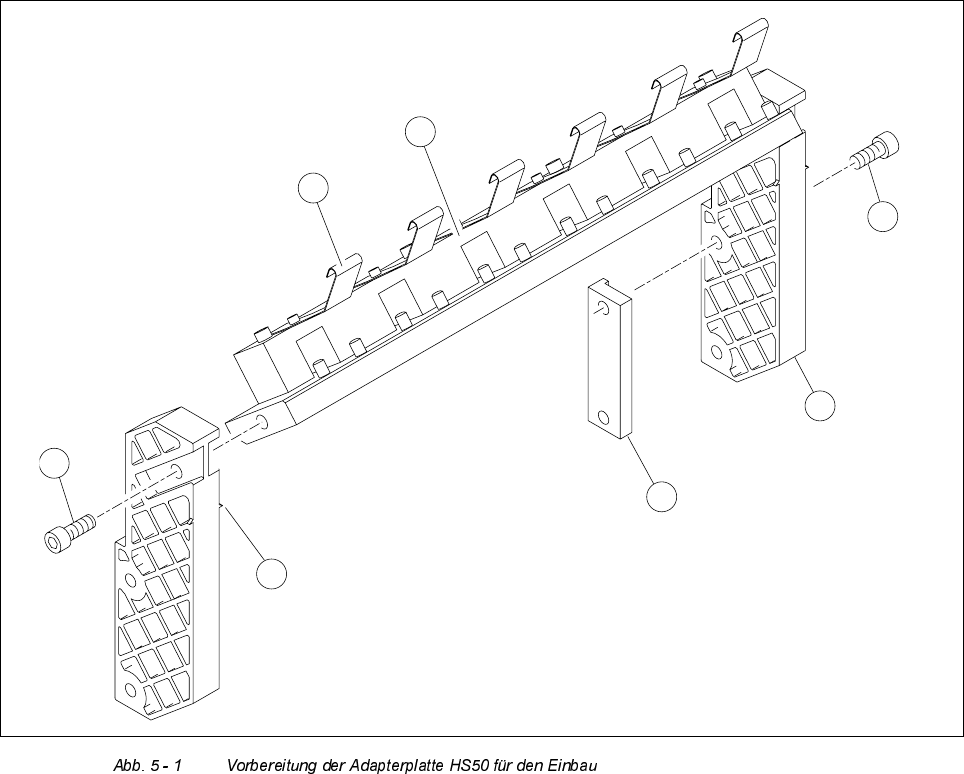 Abb. 5 - 1 Vorbereitung der Adapterplatte HS50 für den Einbau