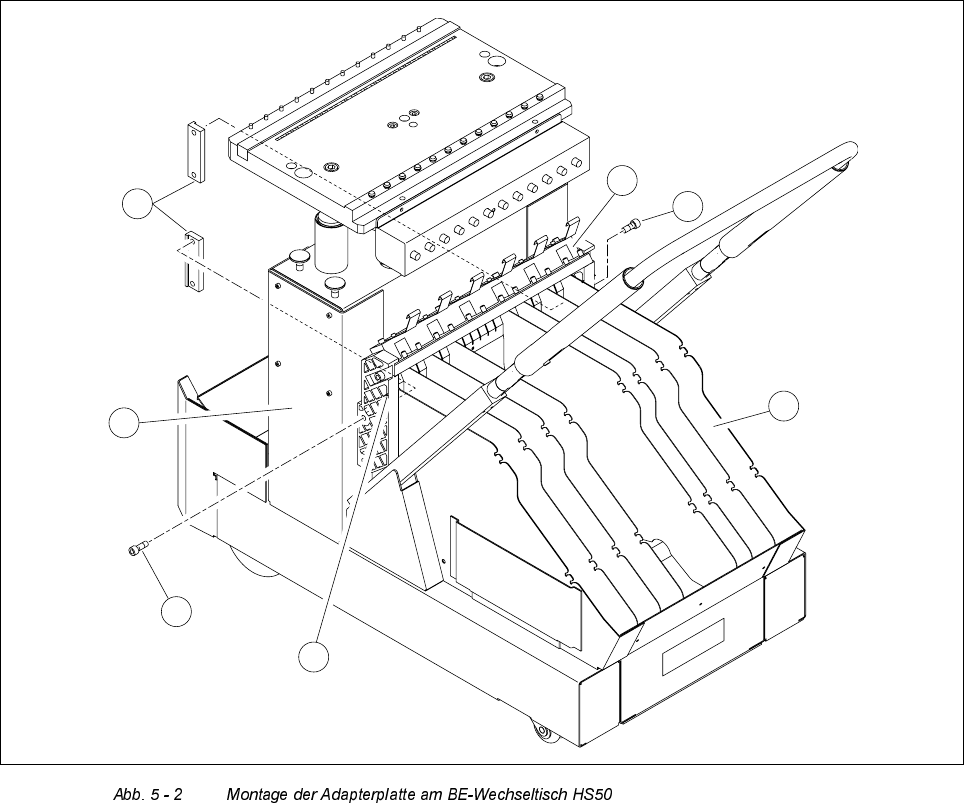 Abb. 5 - 2 Montage der Adapterplatte am BE-Wechseltisch HS50