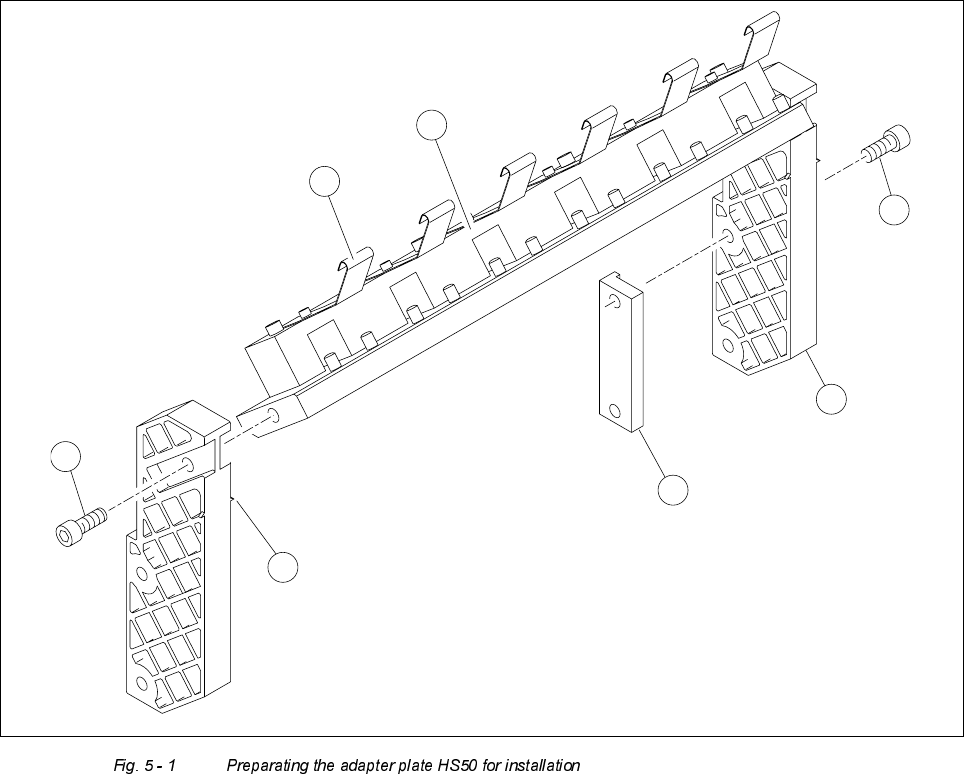 Fig. 5 - 1 Preparating the adapter plate HS50 for installation