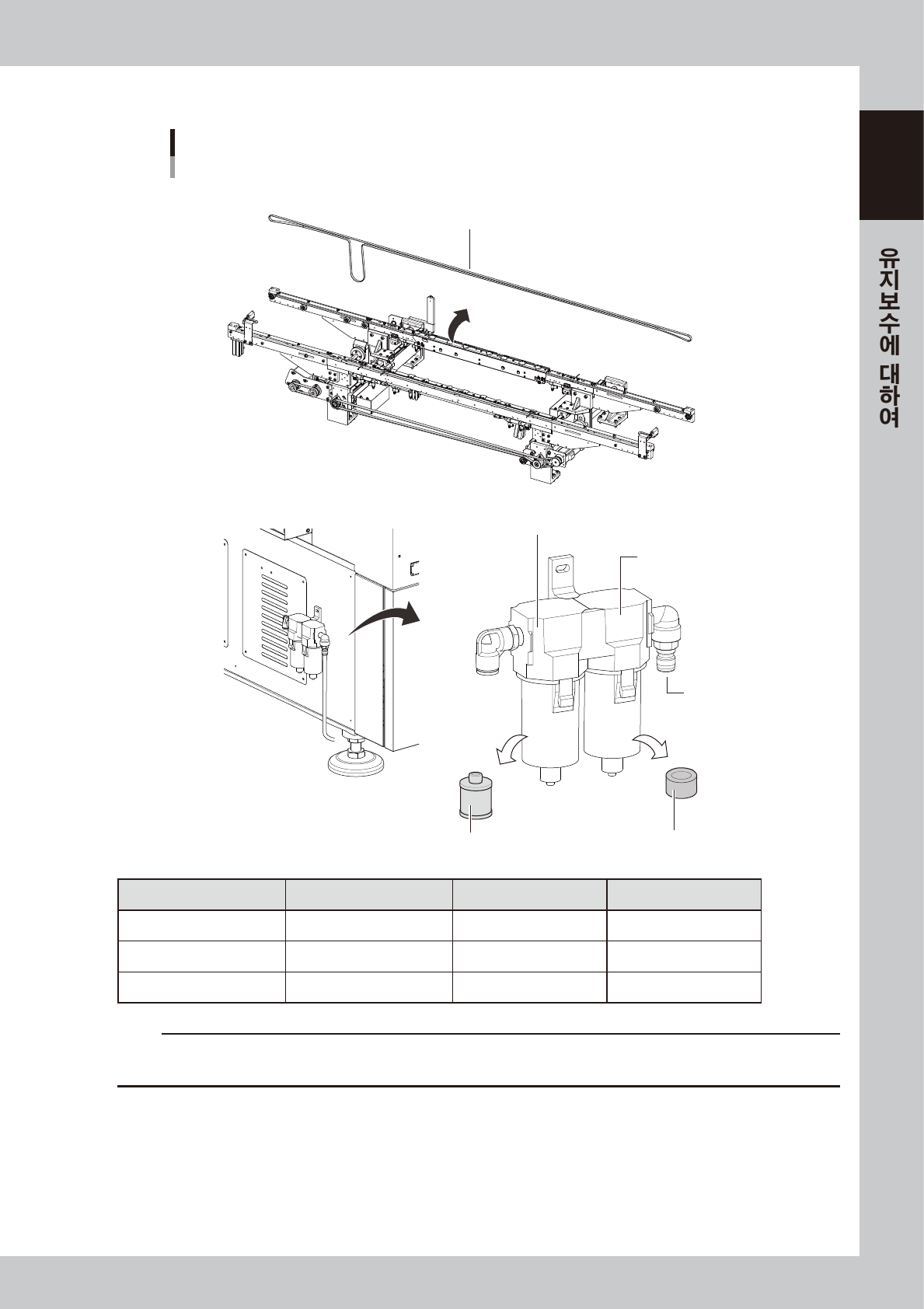 유지보수에 대하여