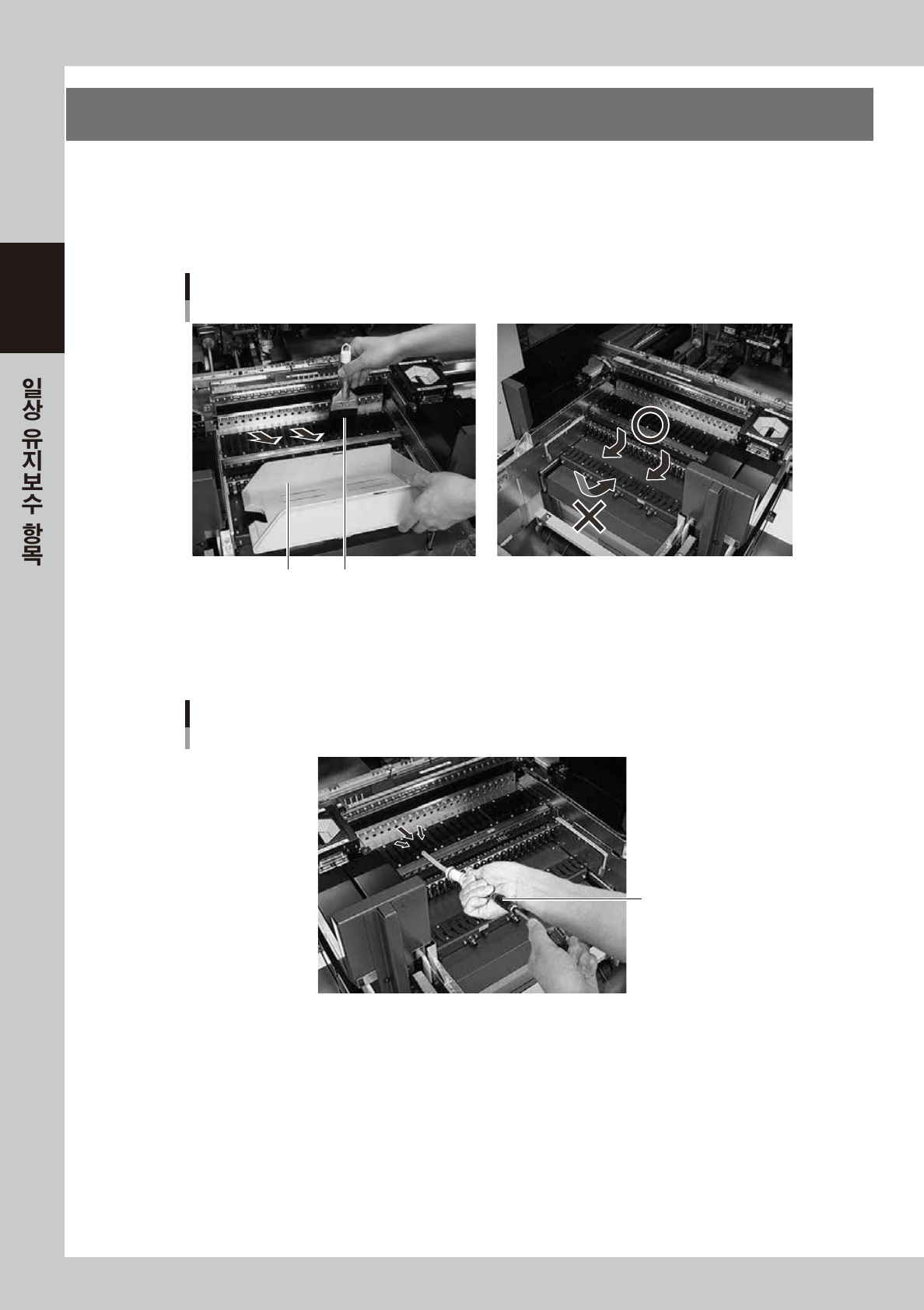 일상 유지보수 항목