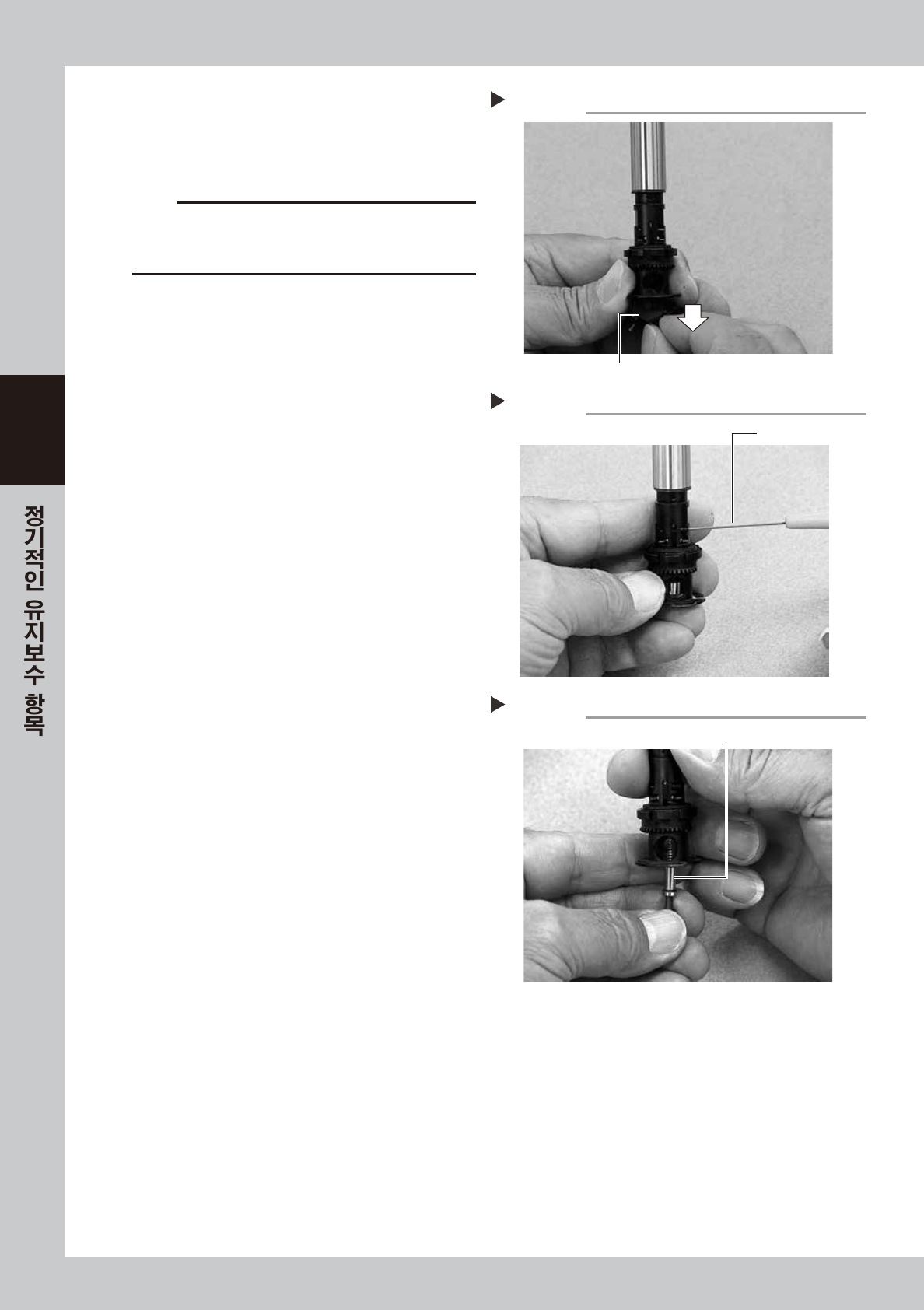 정기적인 유지보수 항목