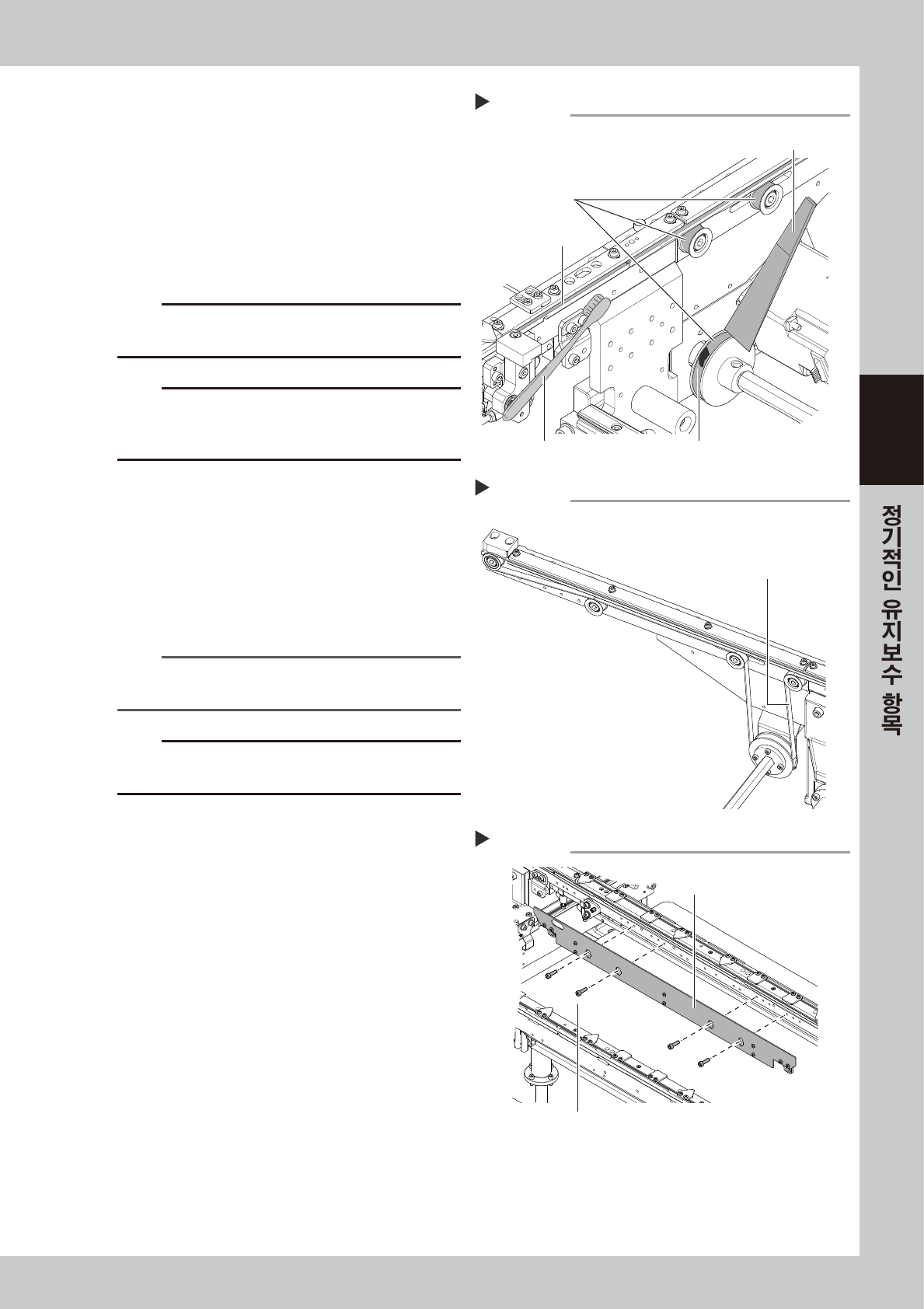 정기적인 유지보수 항목