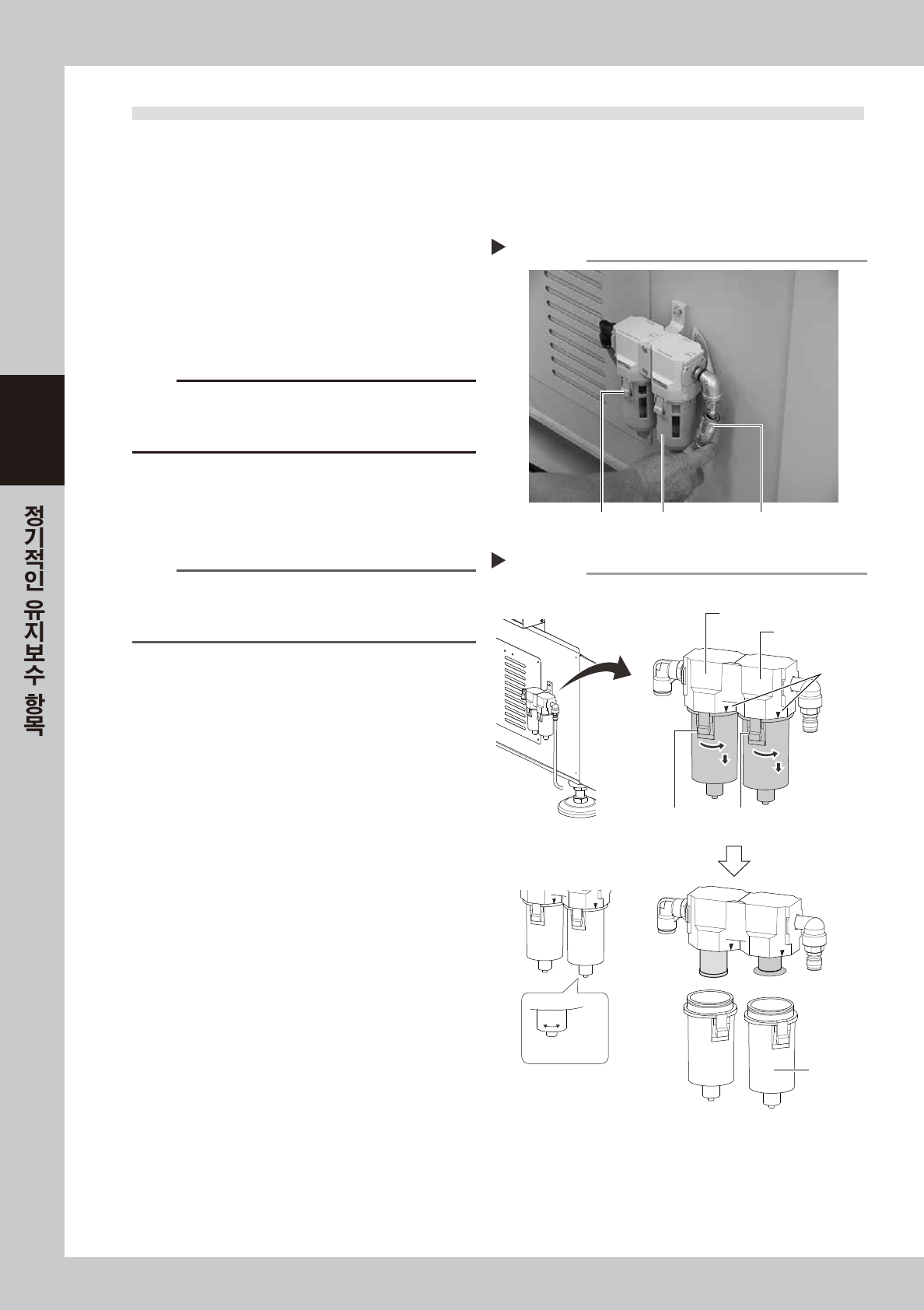 정기적인 유지보수 항목