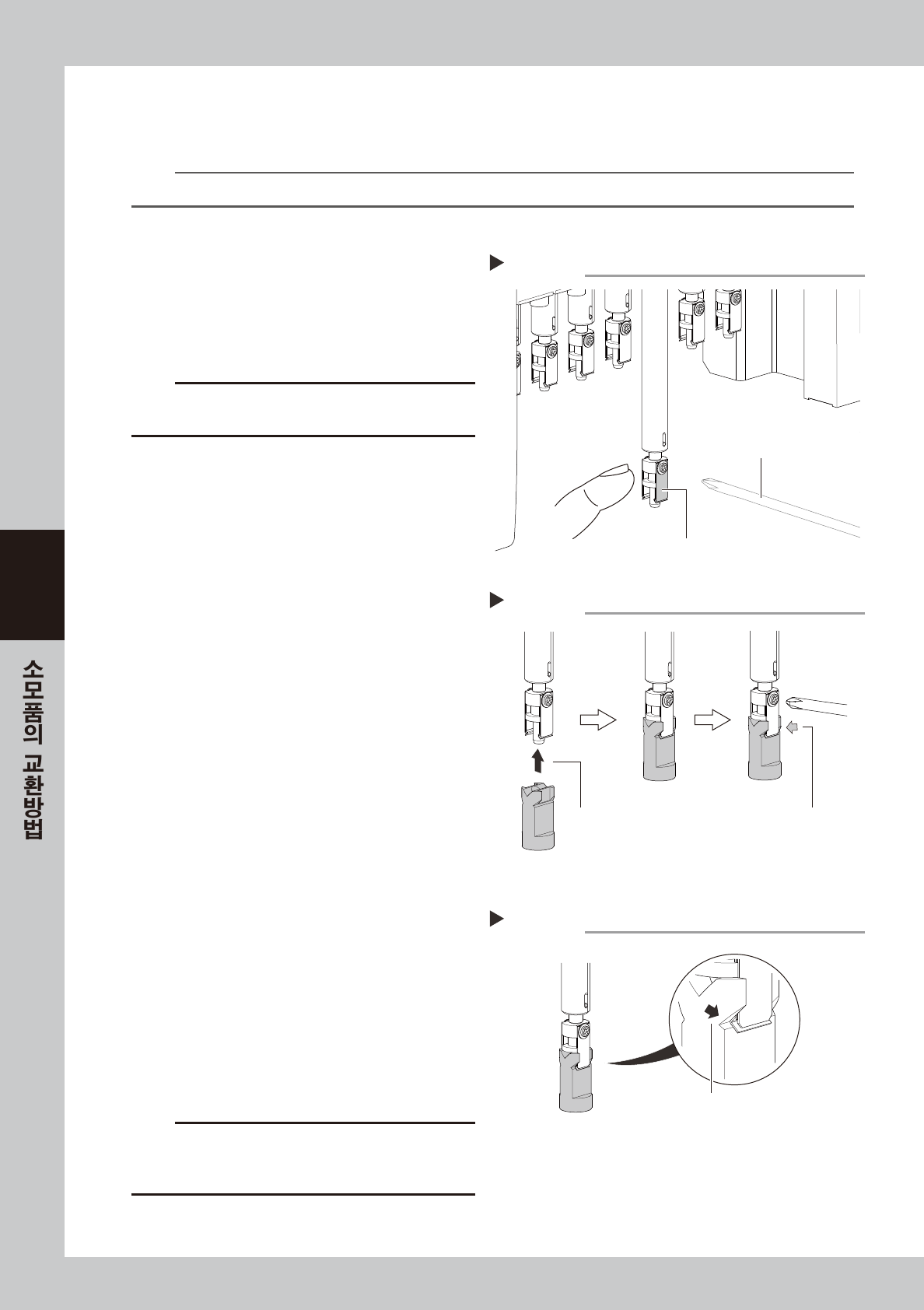 소모품의 교환방법