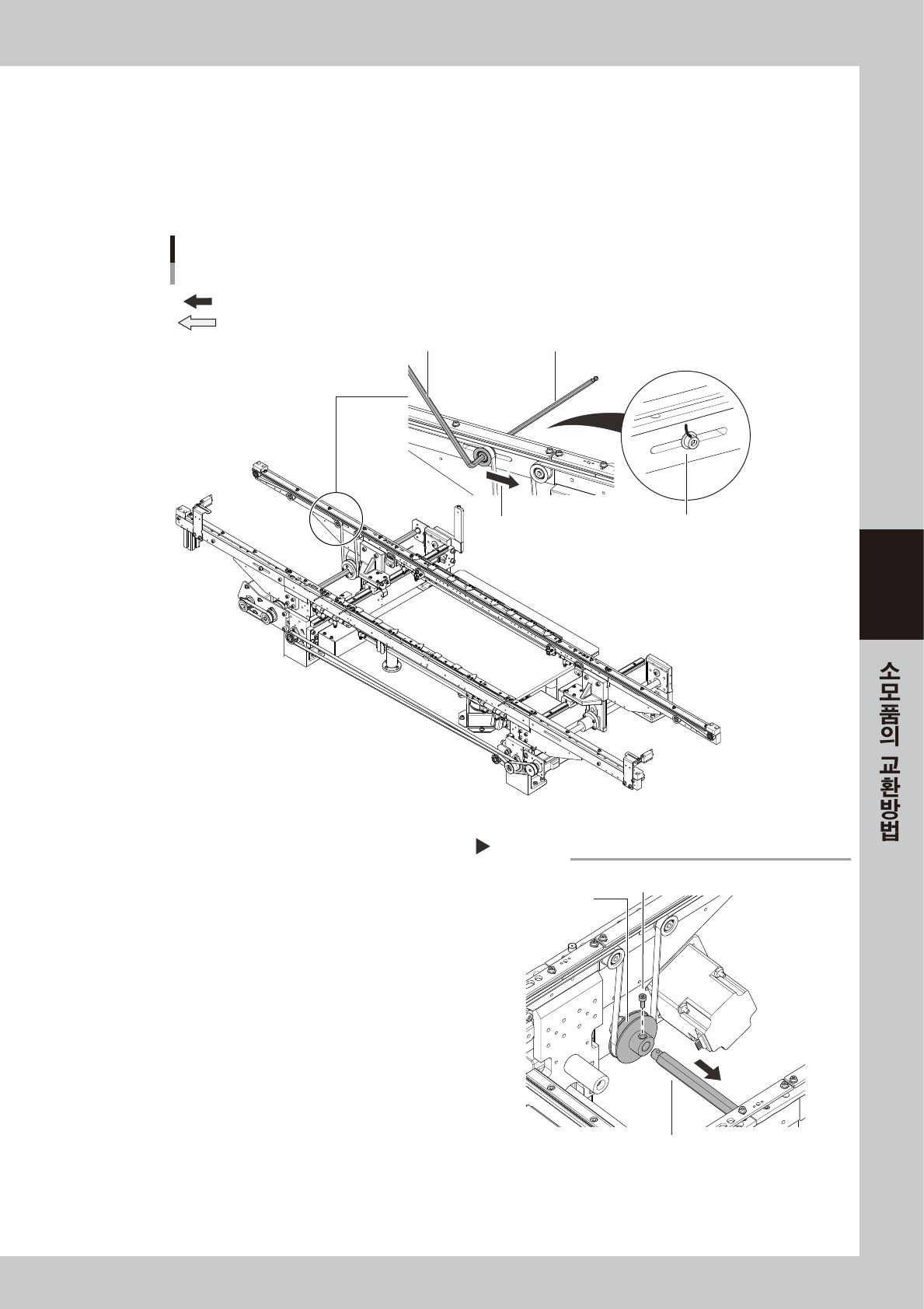 소모품의 교환방법