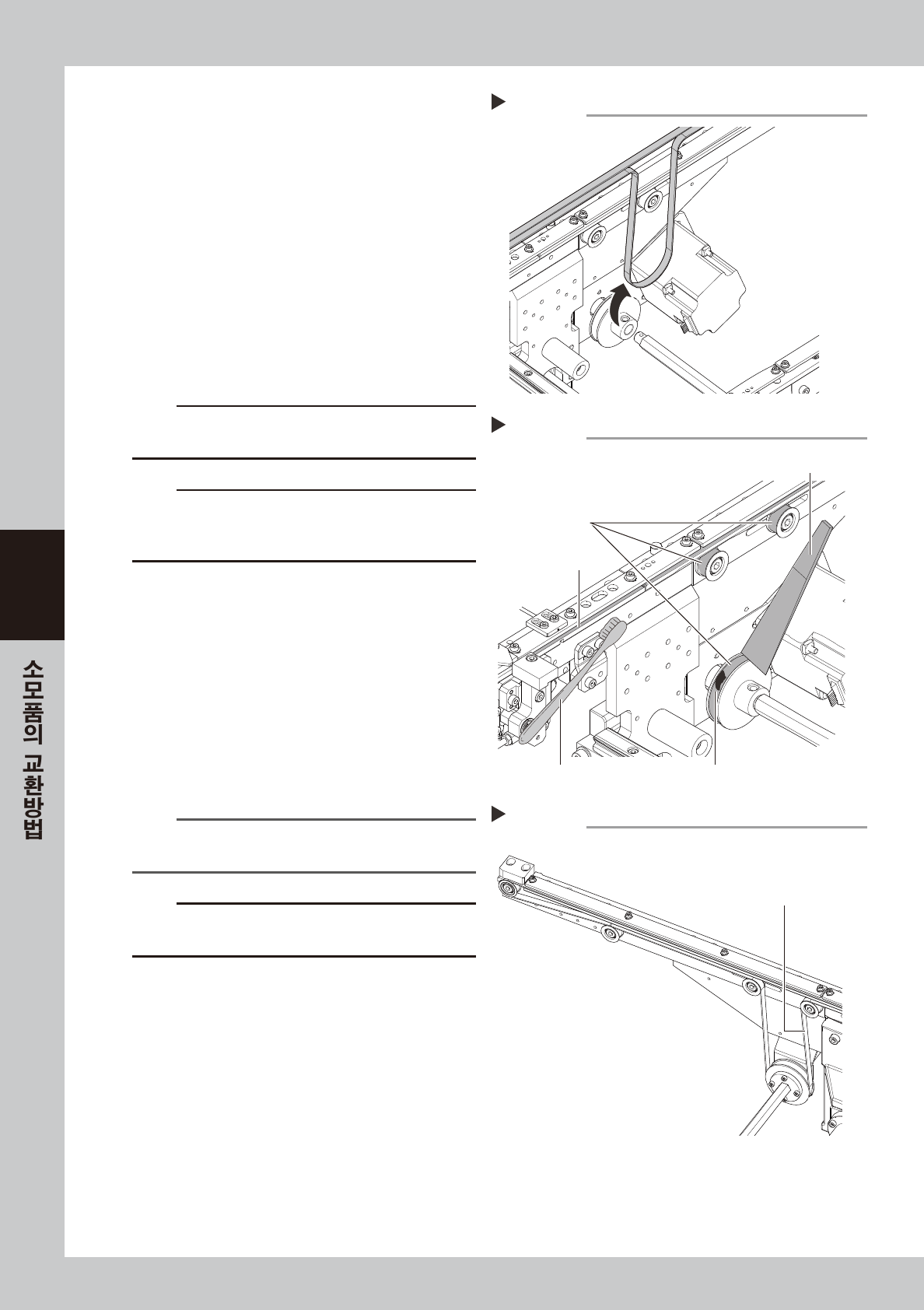 소모품의 교환방법