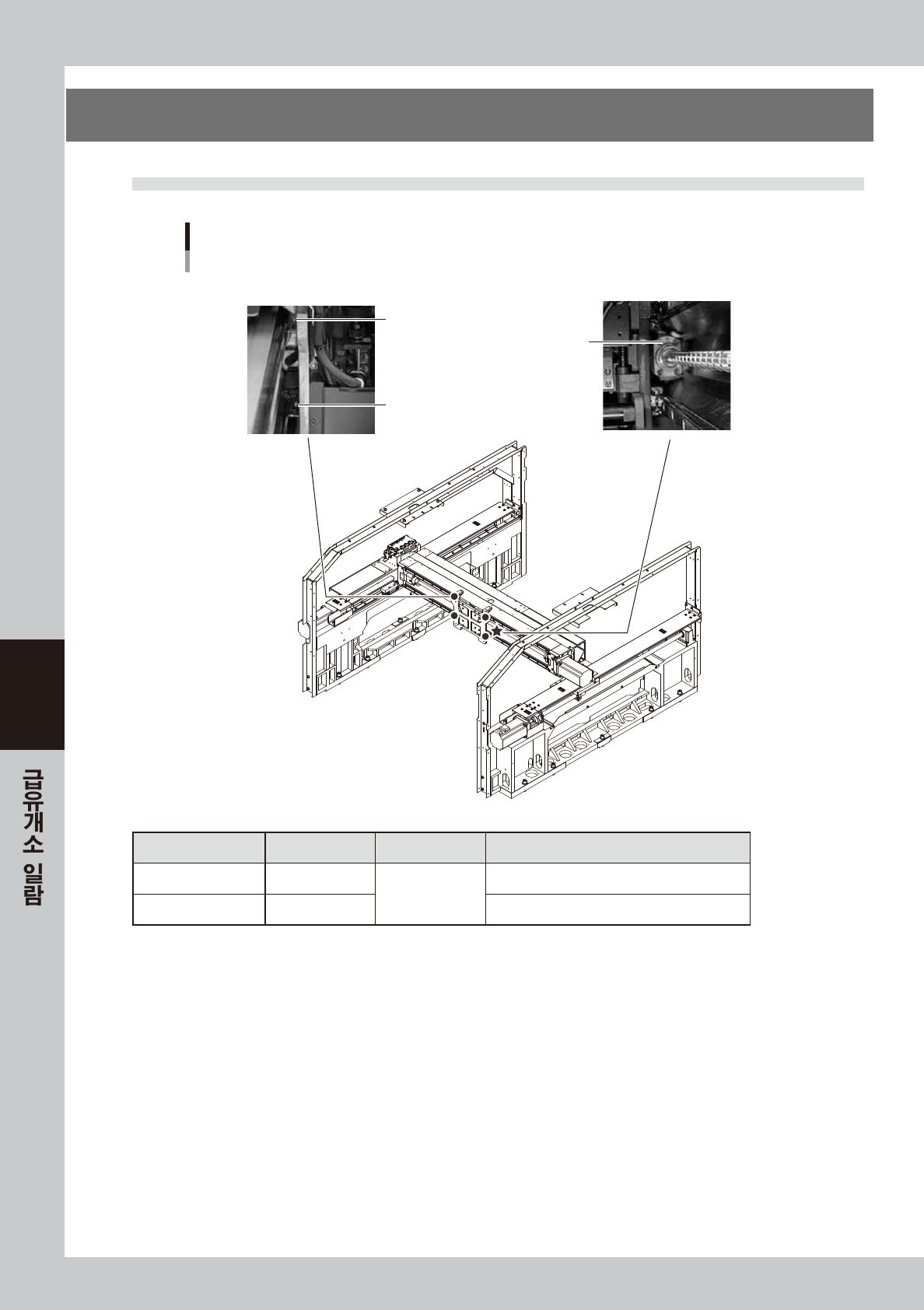 급유개소 일람