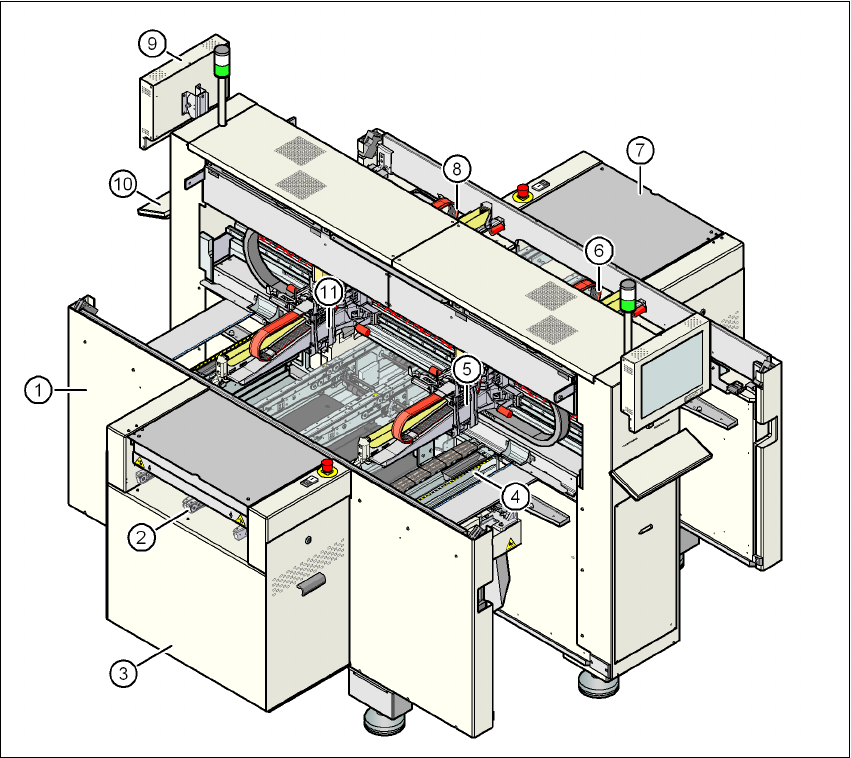 9
10
8
7
6
11
5
1
4
2
3