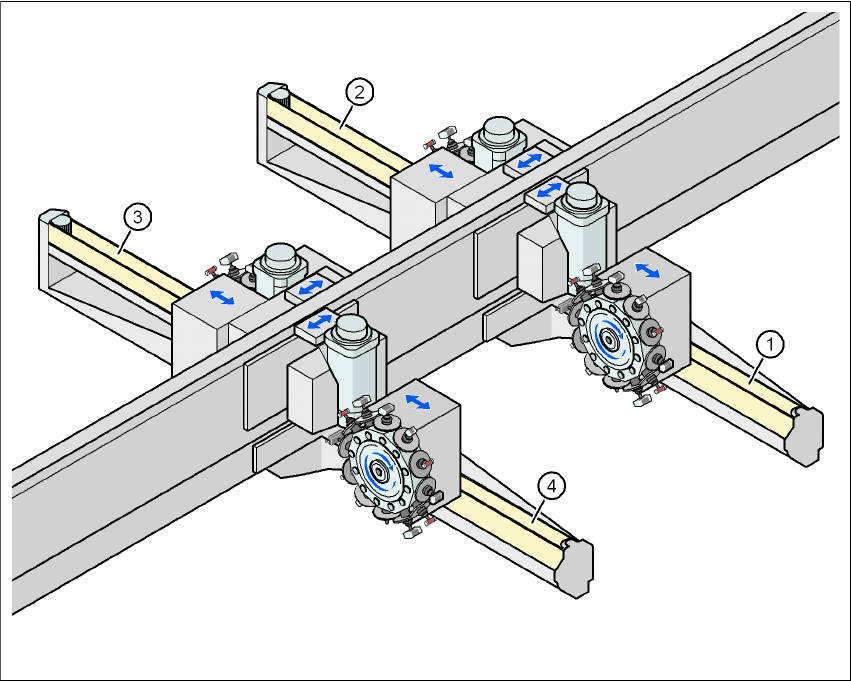 2

3

1

4