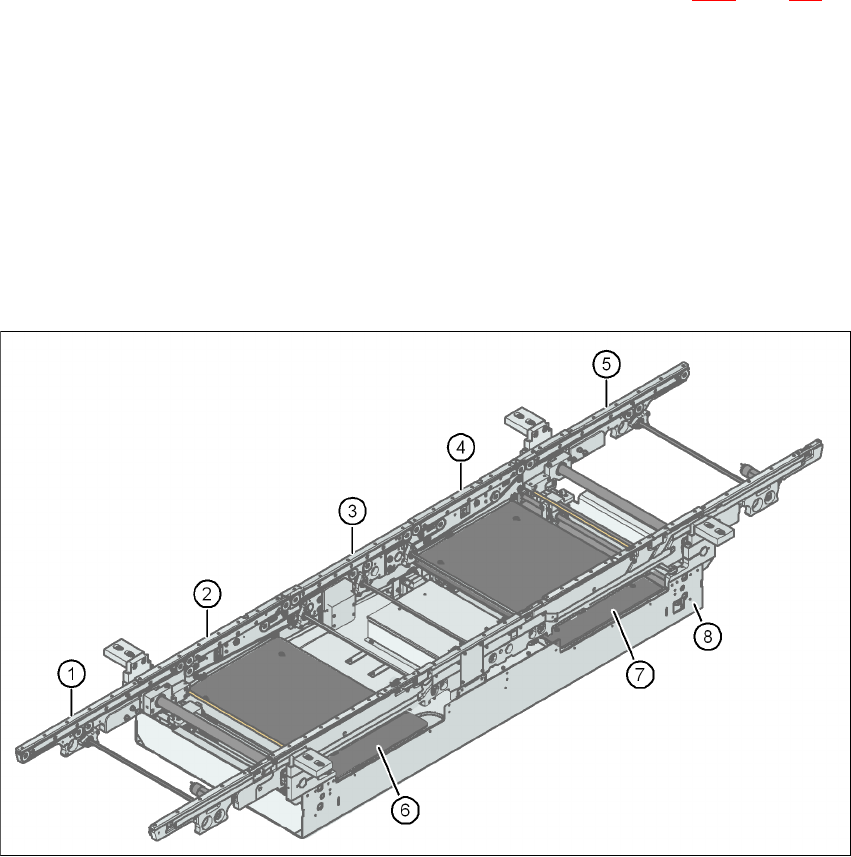 5
4
3
2
1
8
7
6