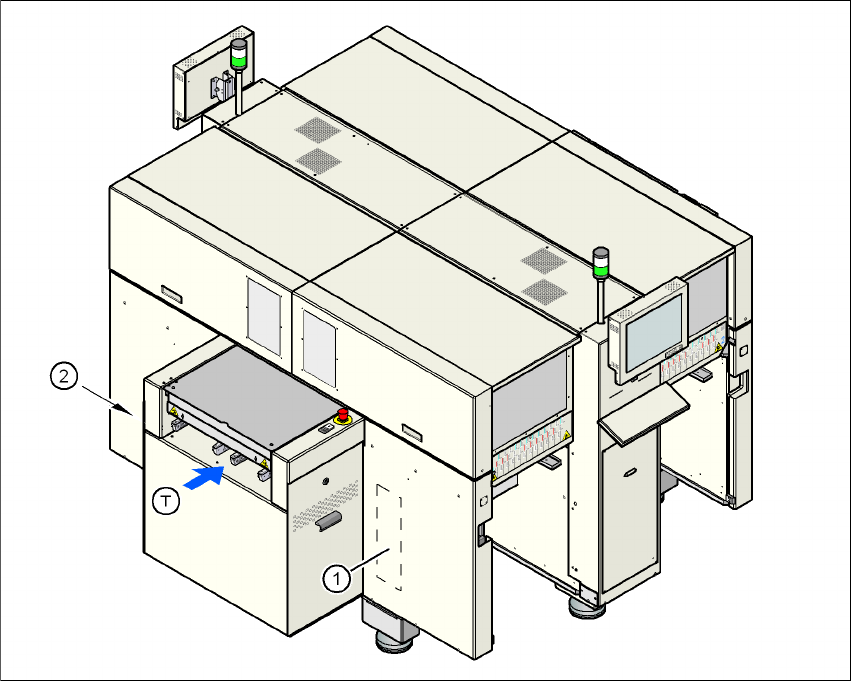 2

T

1