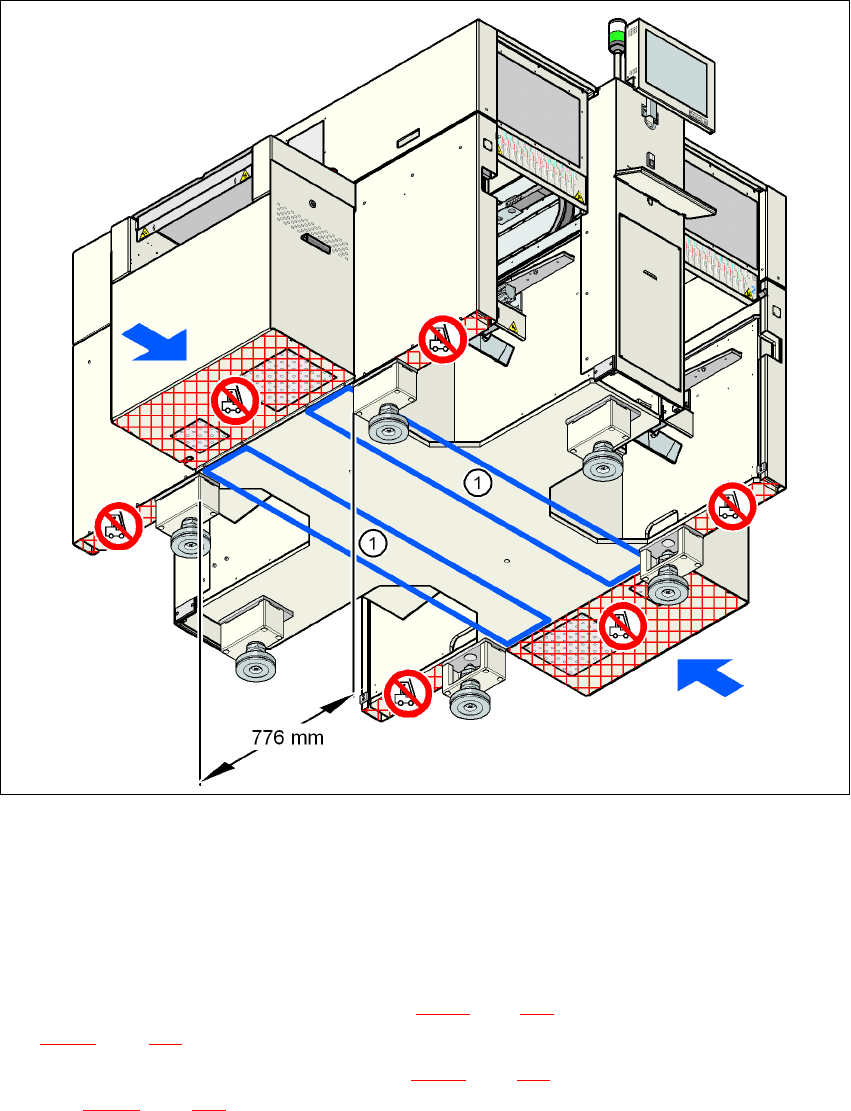 1

1

776 mm