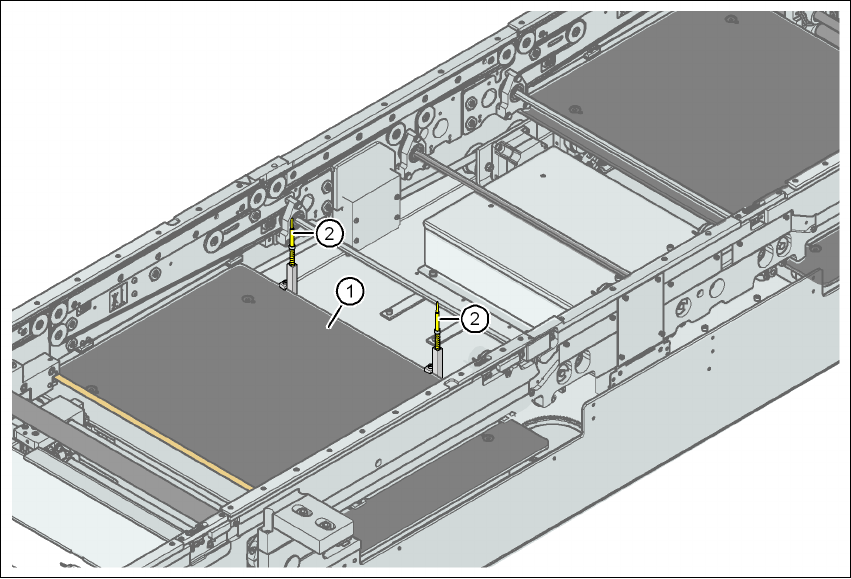 2
1
2