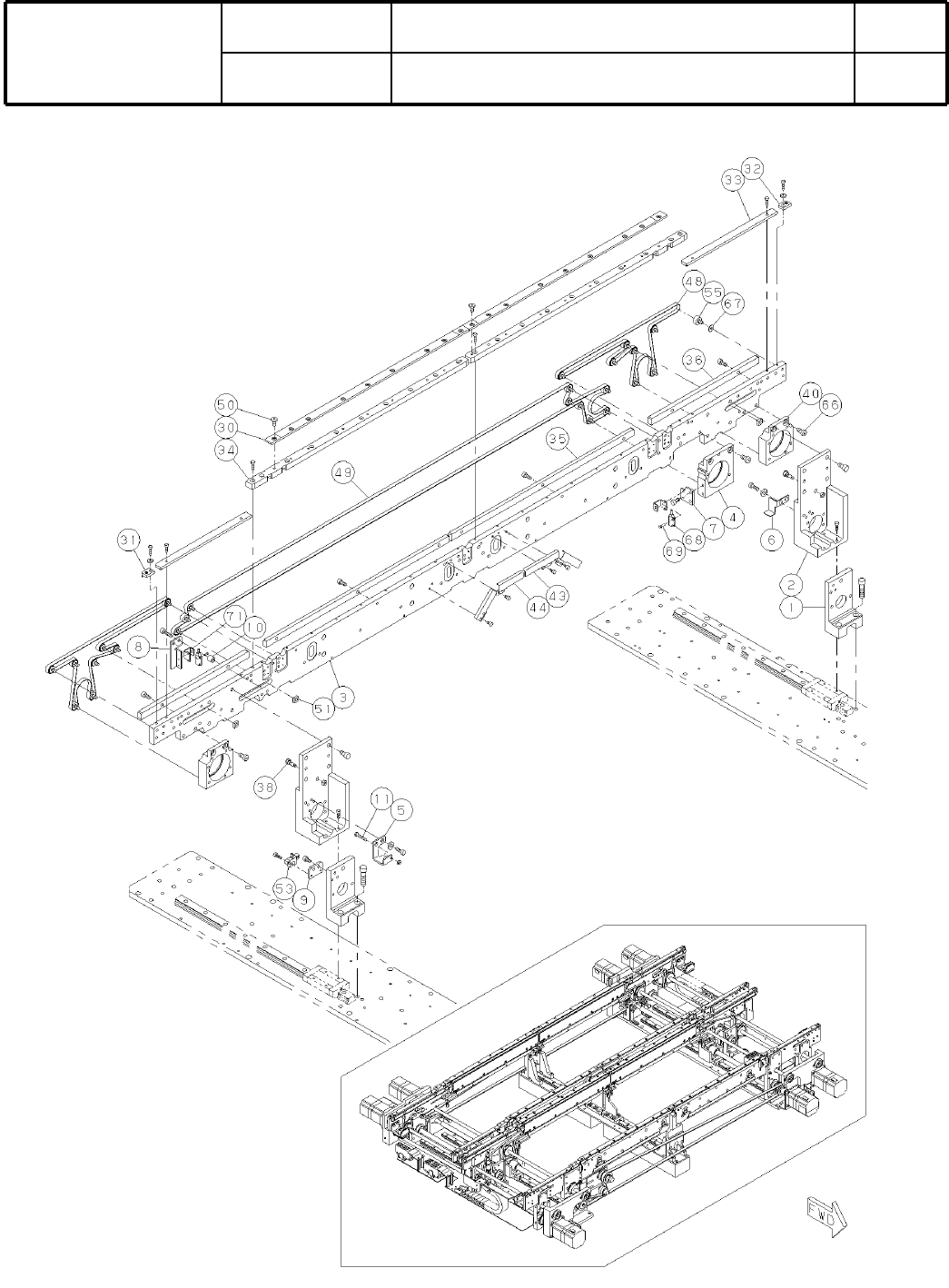 33
32
48
55
67
36
40
66
50
30
34
35
49
7
4
6
69
68
2
1
31
44
43
71
10
8
51
3
38
11
5
53
9
FWD