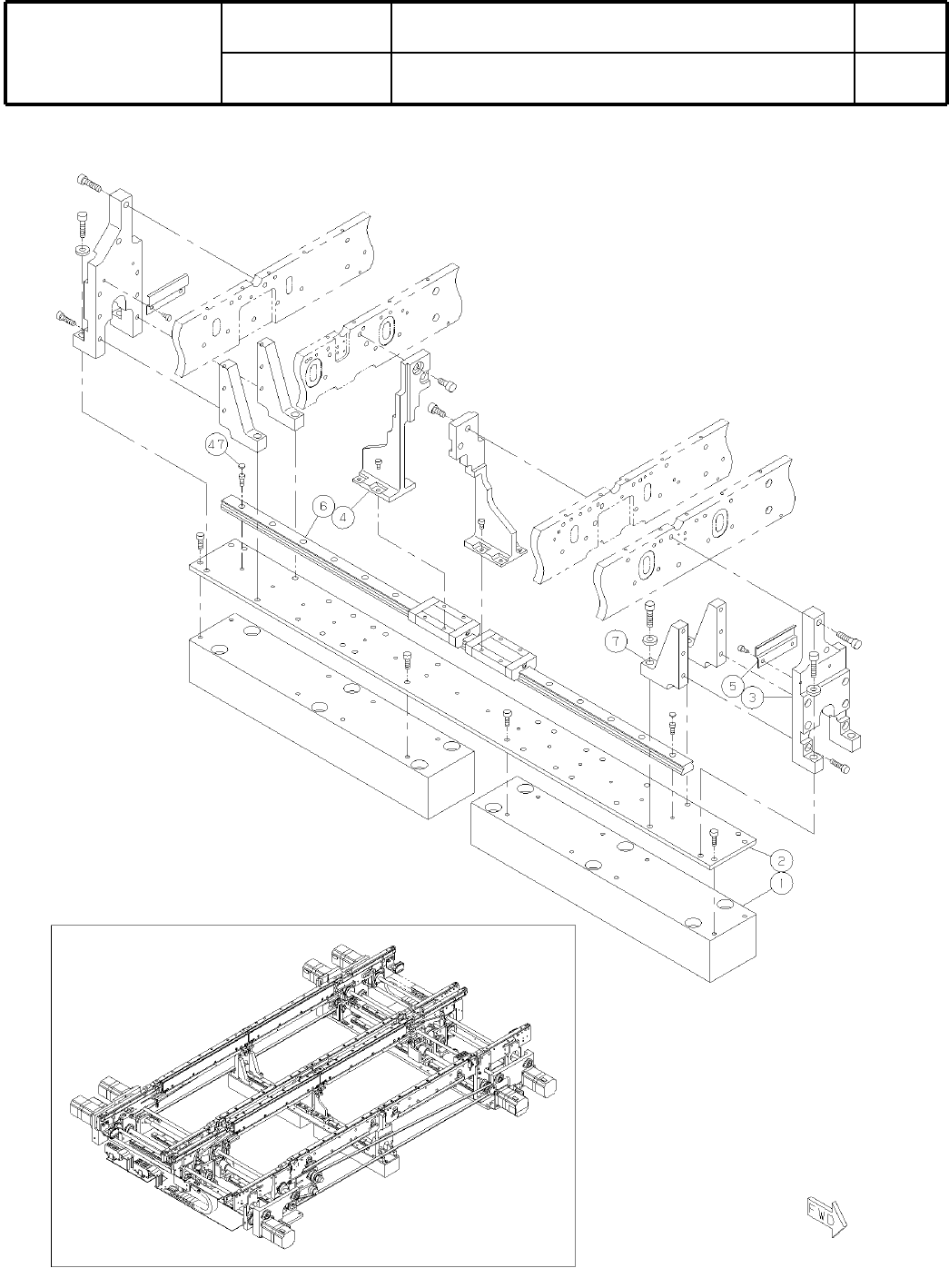 47

6

4

7

5

3

2

1

FWD