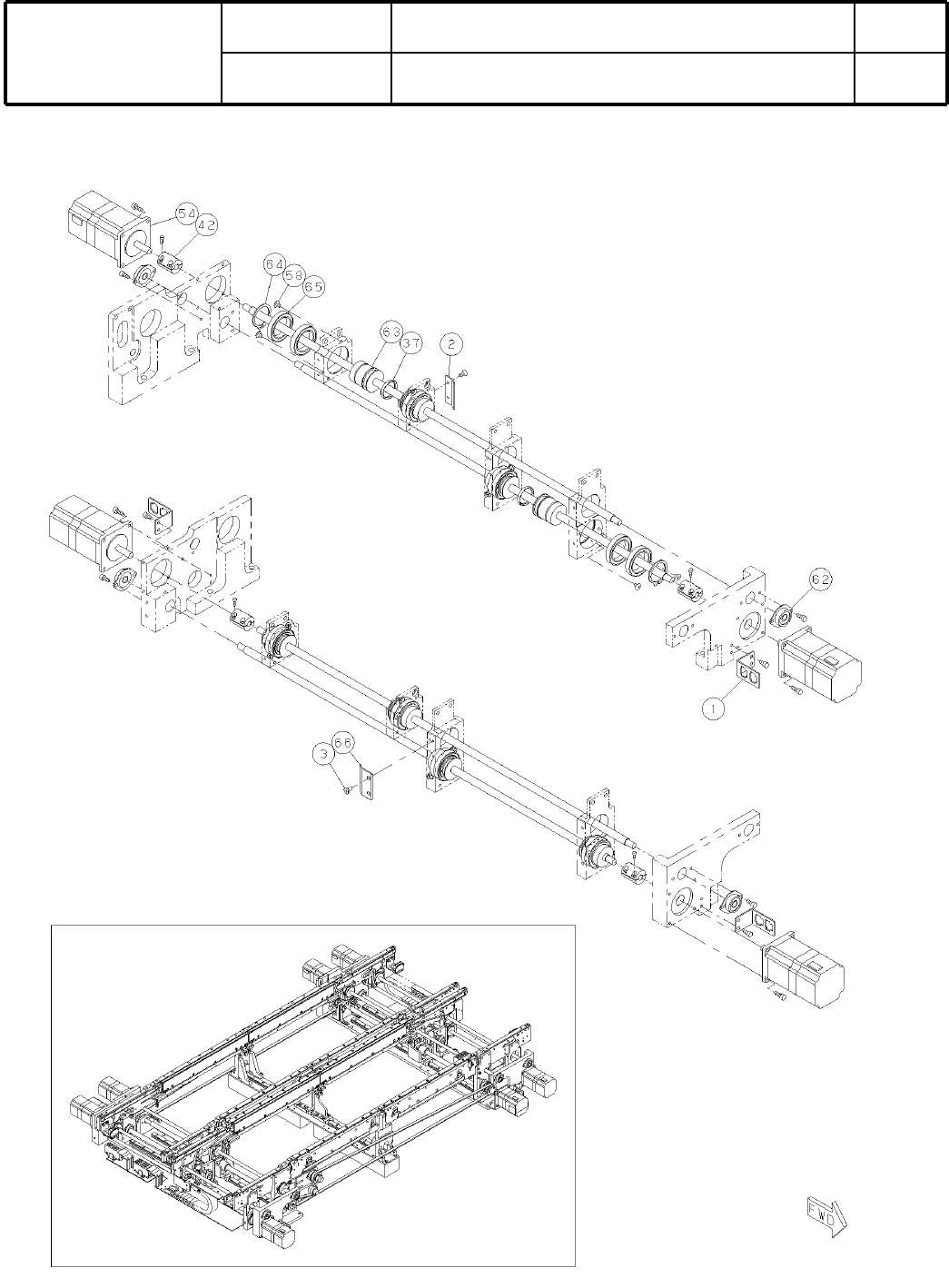 54
42
64
58
65
63
37
2
62
1
3
66
FWD