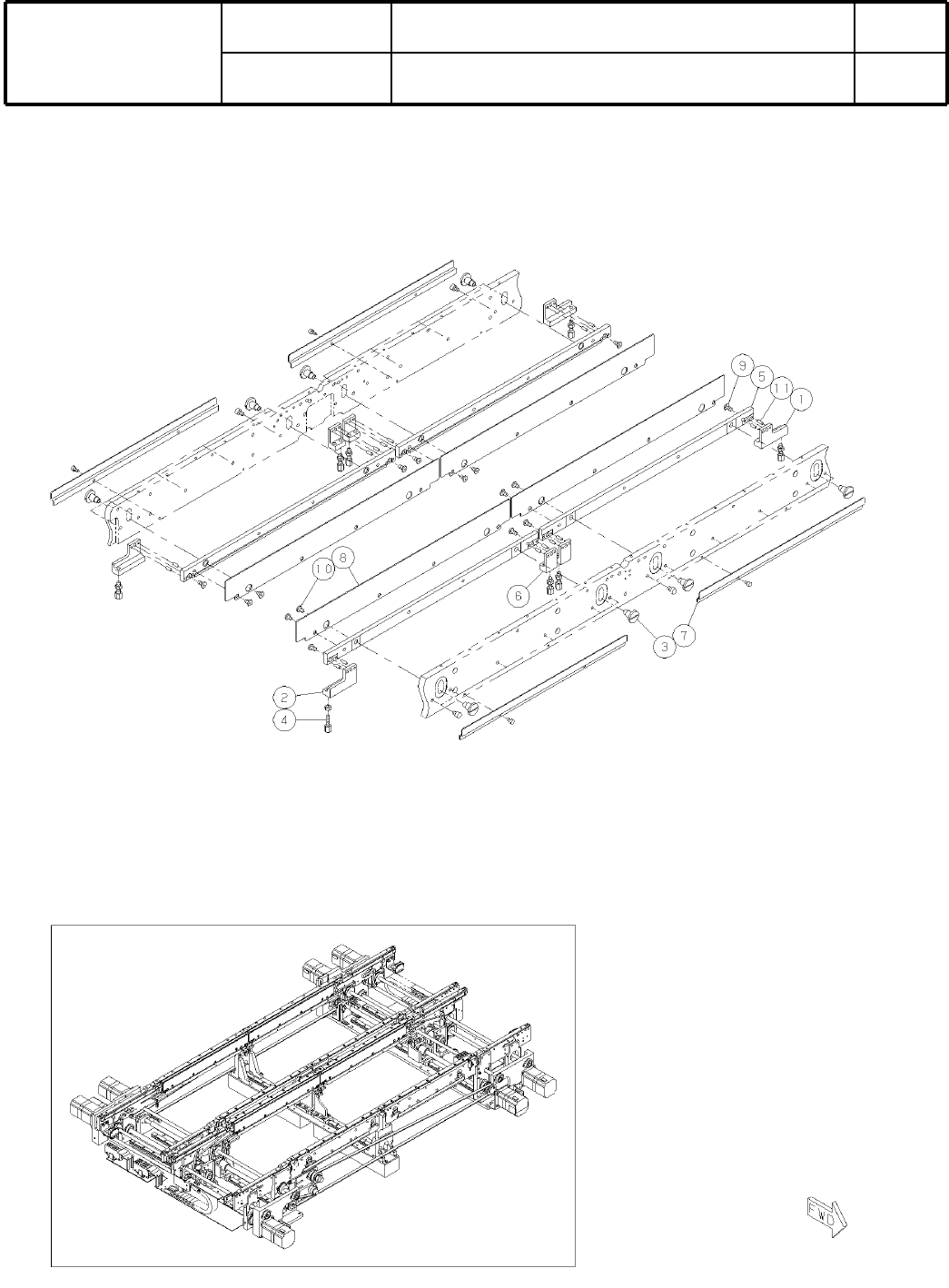 9
5
11
1
10
8
6
3
7
2
4
FWD