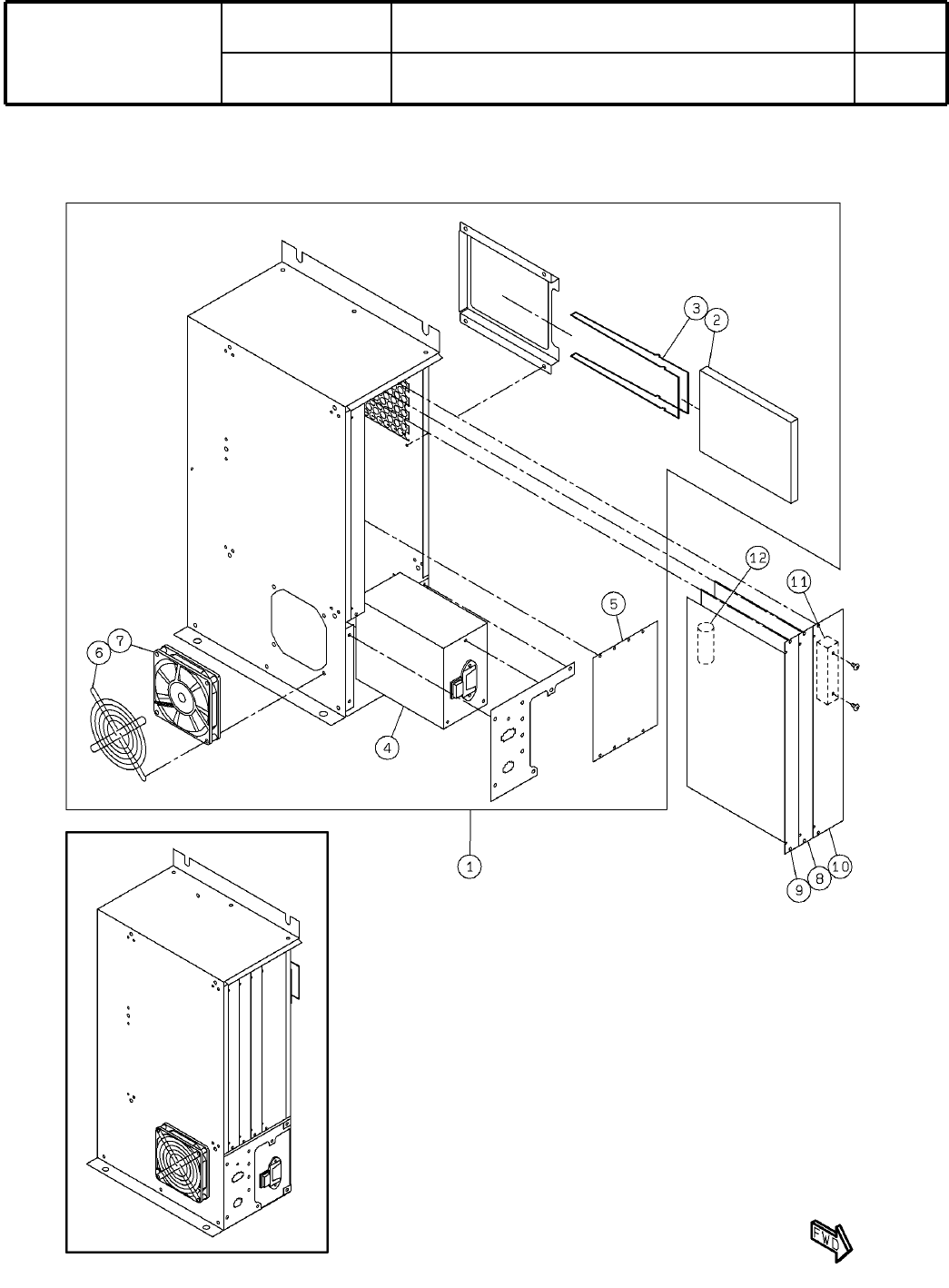 3
2
12
11
5
7
6
4
1
9
8
10
FWD