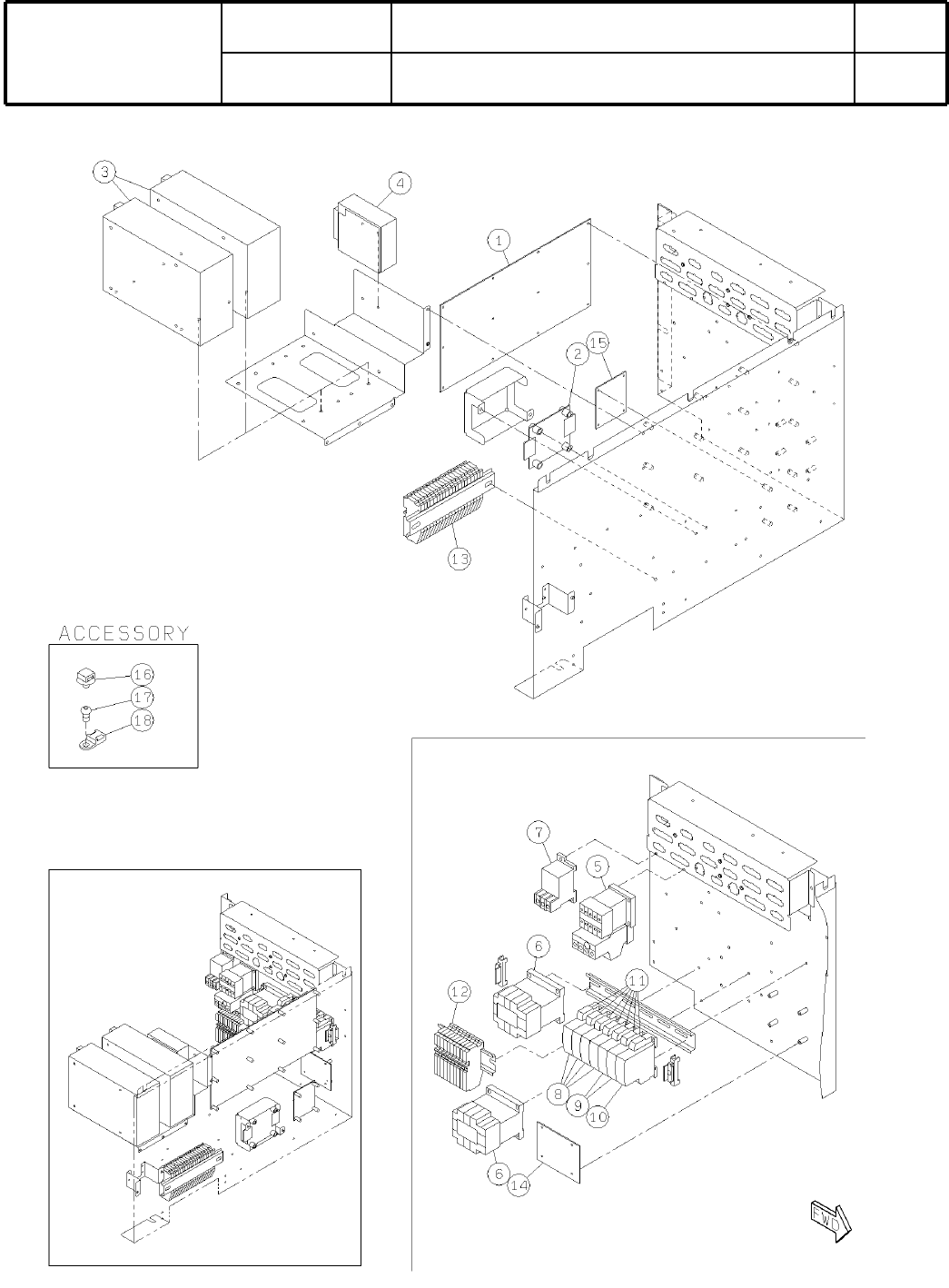 3
4
1
2
15
13

ACCESSORY
16
17
18

7
5
6
12
11
8
9
10
6
14
FWD