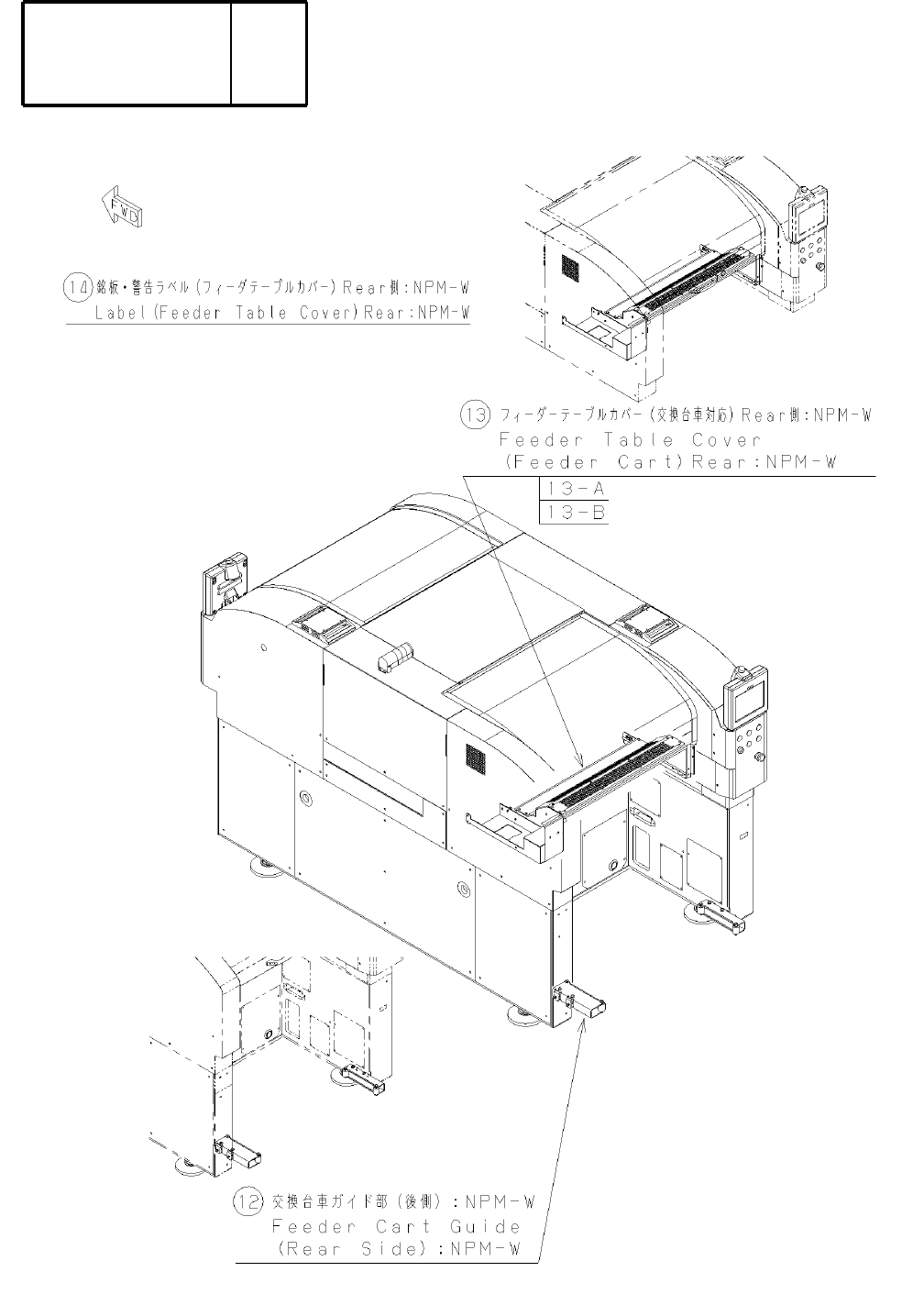 FWD

14 銘板・警告ラベル（フィーダテーブルカバー）Rear側：NPM-W
Label(Feeder Table Cover)Rear:NPM-W

13 フィーダーテーブルカバー（交換台車対応）Rear側：NPM-W
Feeder Table Cover
(Feeder Cart)Rear:NPM-W

13-A
13-B

12 交換台車ガイド部（後側）：NPM-W
Feeder Cart Guide
(Rear Side):NPM-W