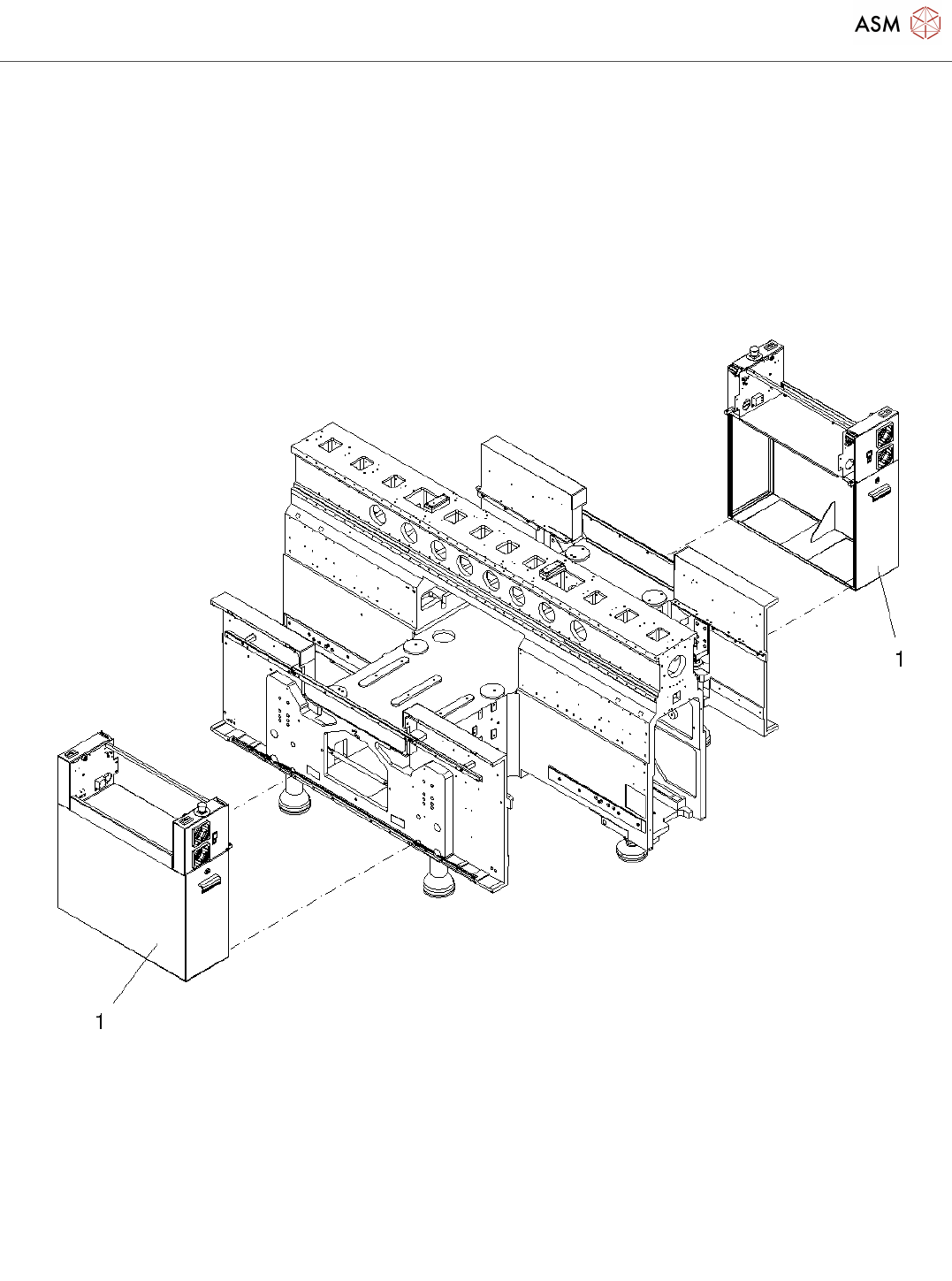 ASM

1

1