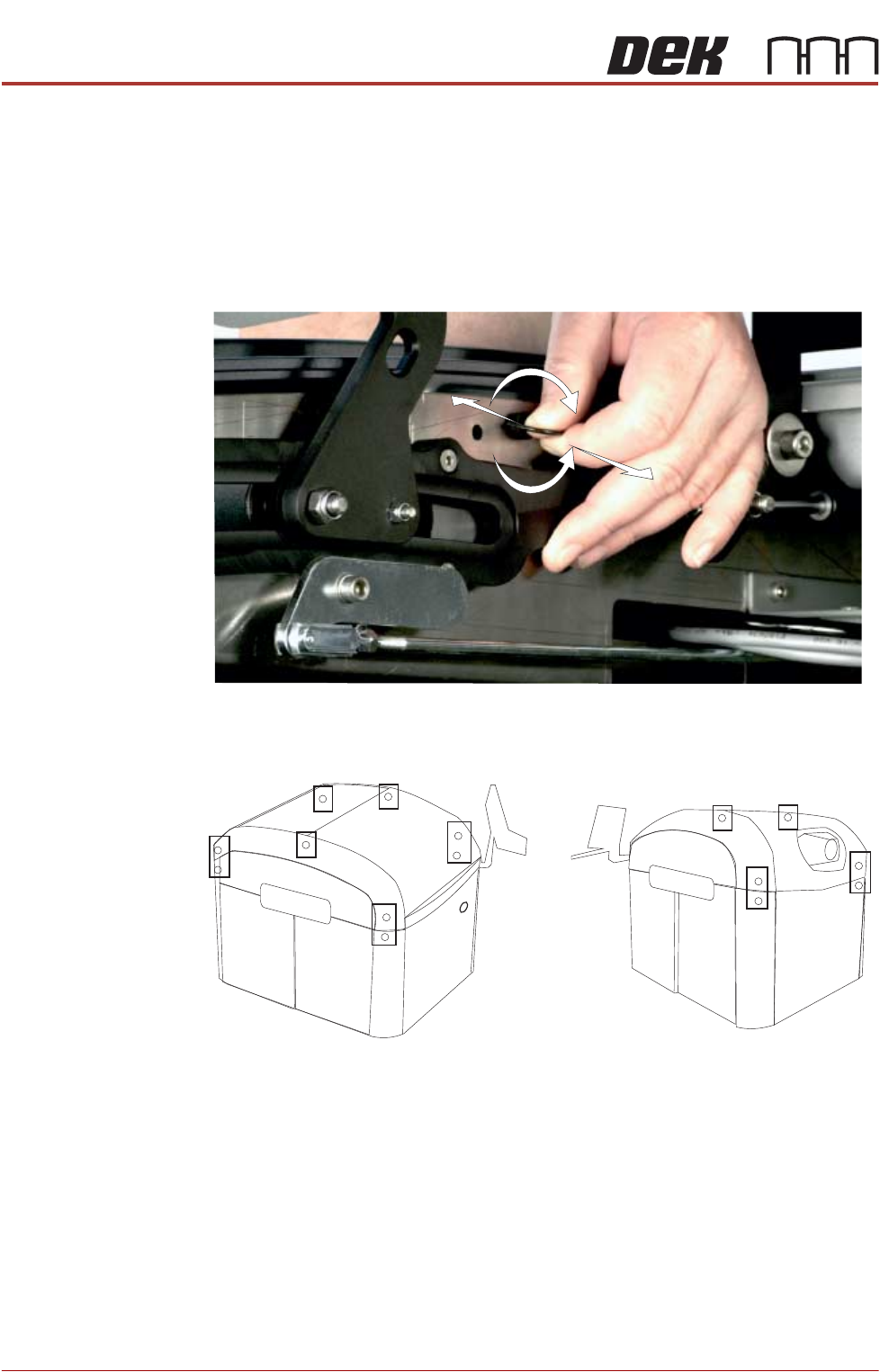 DEK