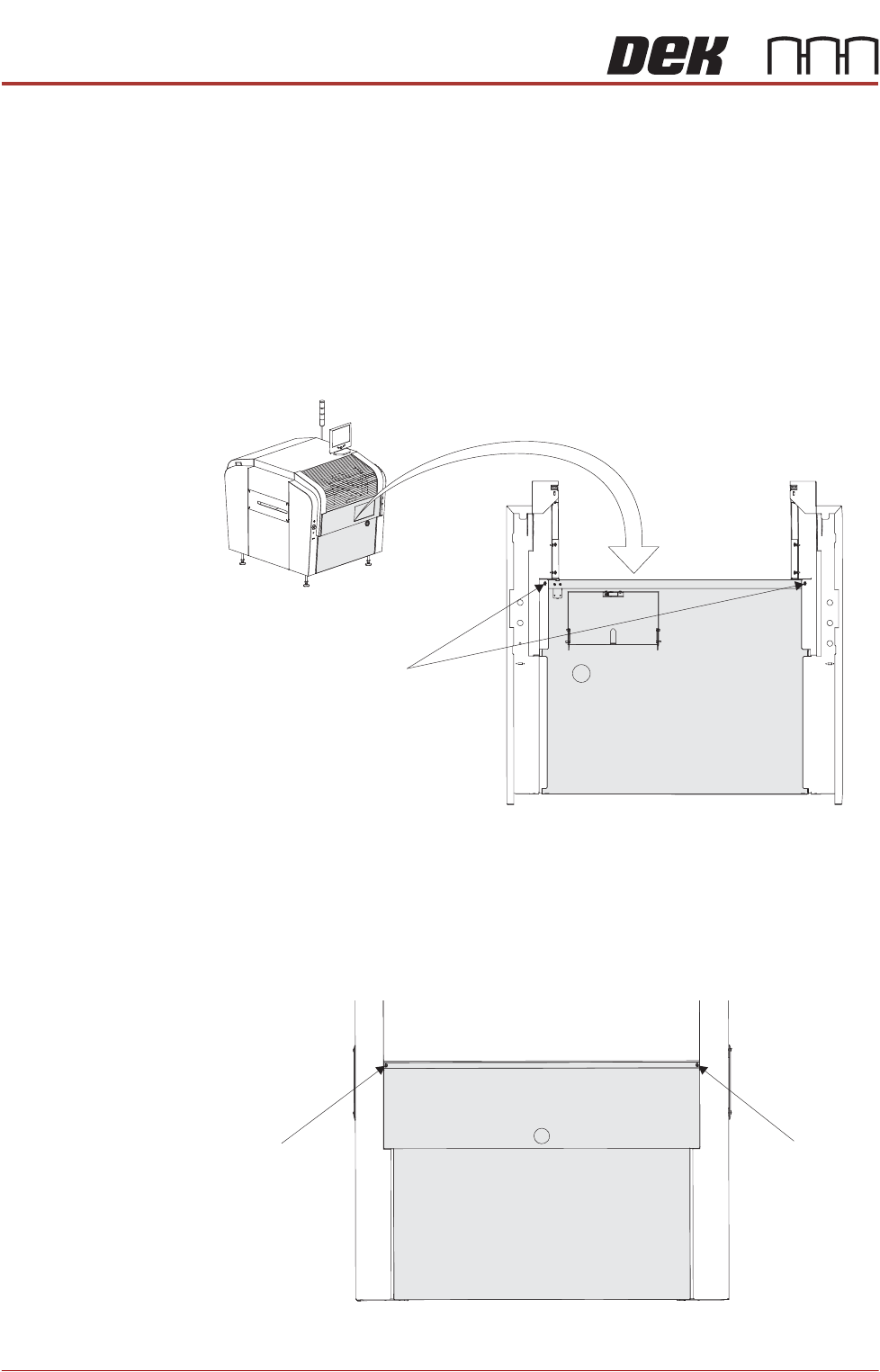 DEK