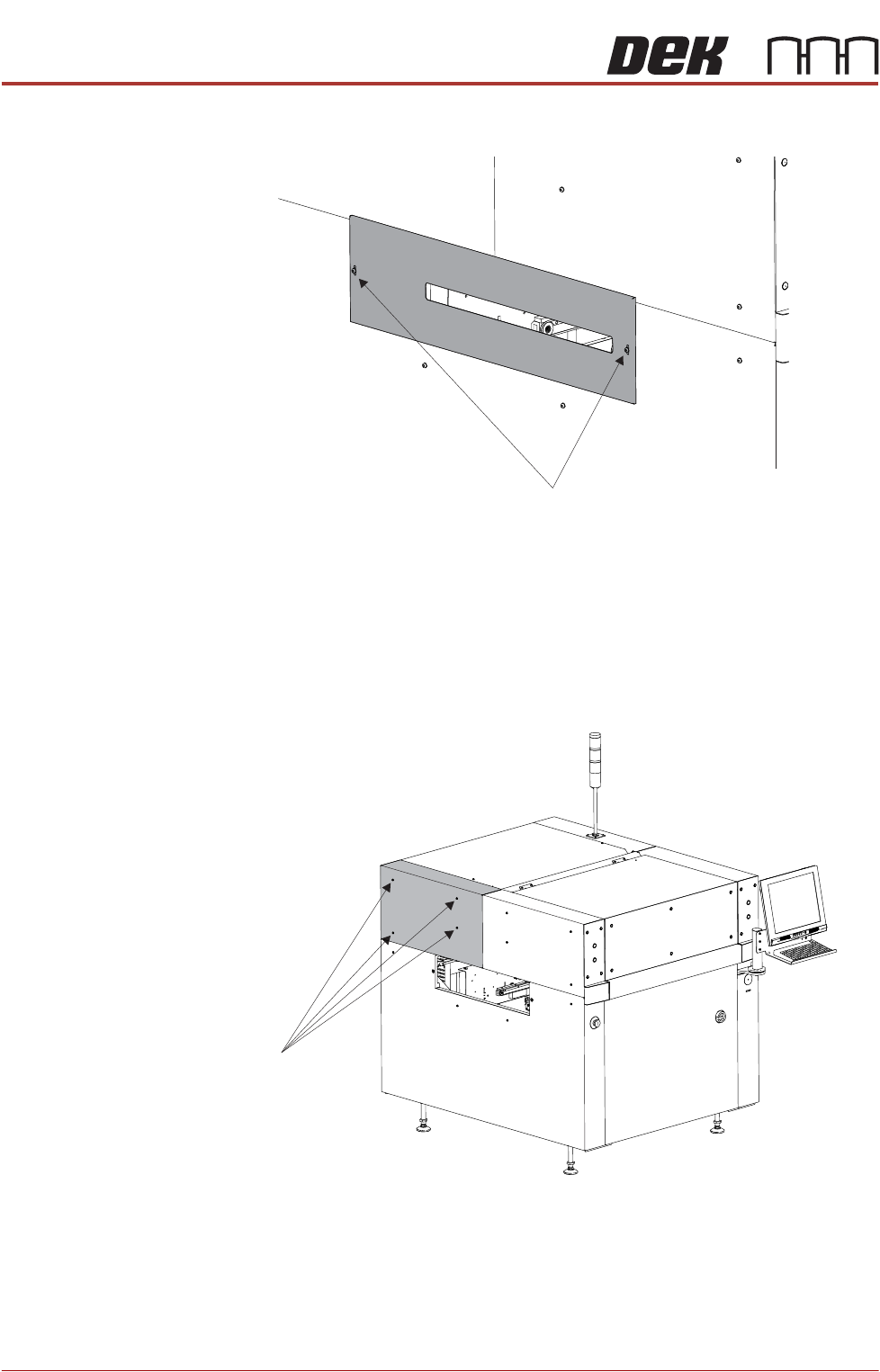 DEK