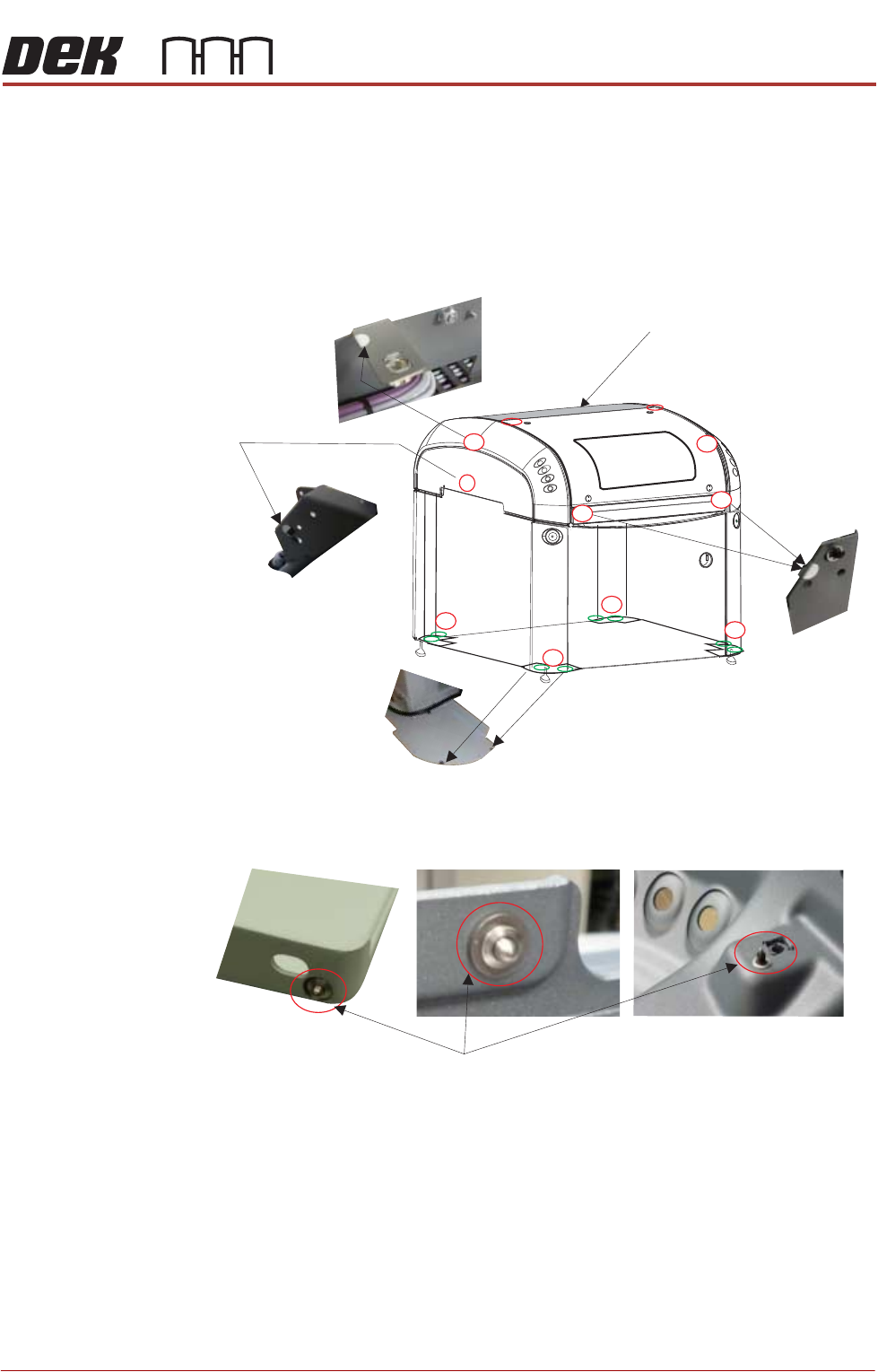 DEK