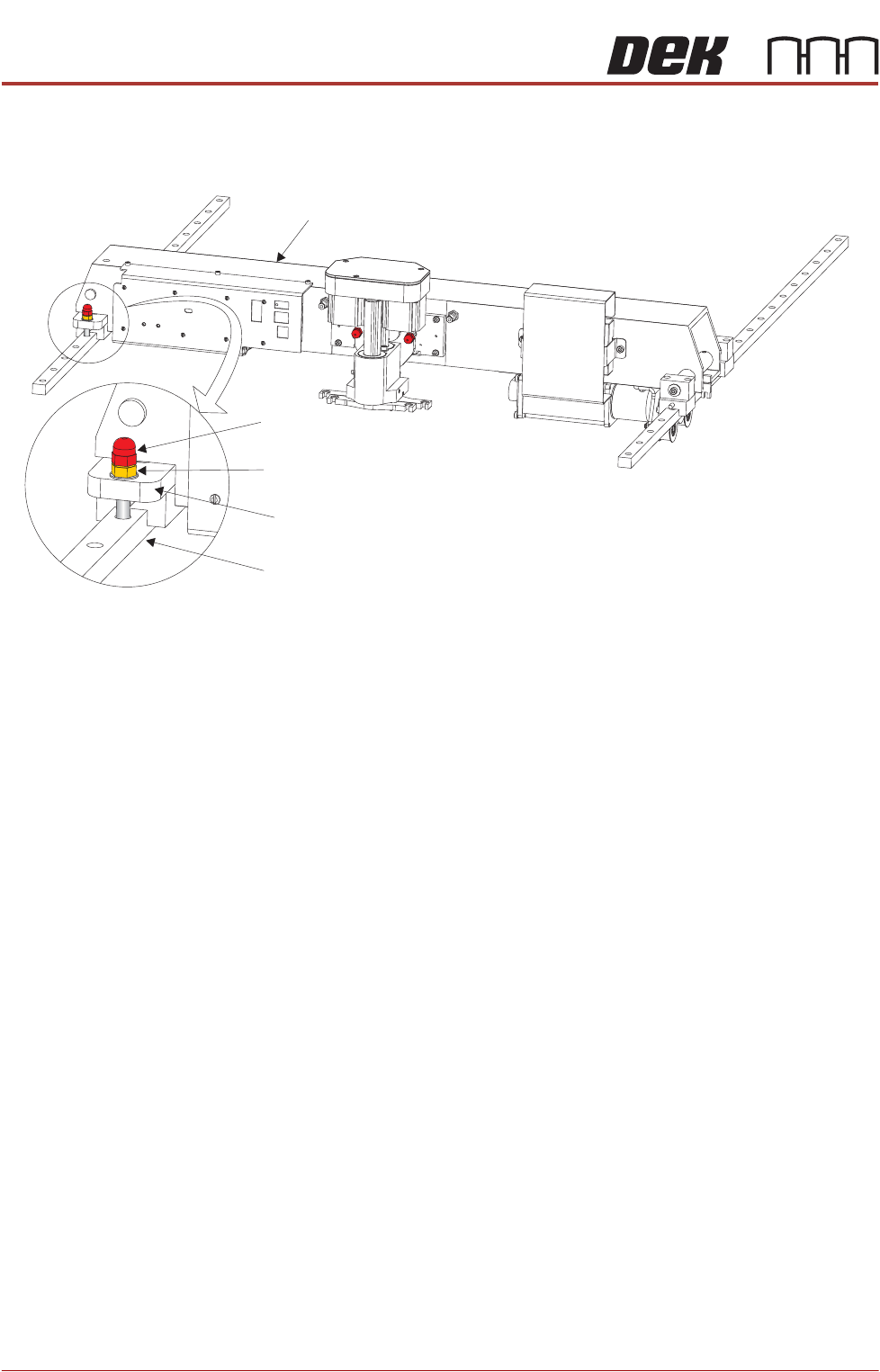 DEK