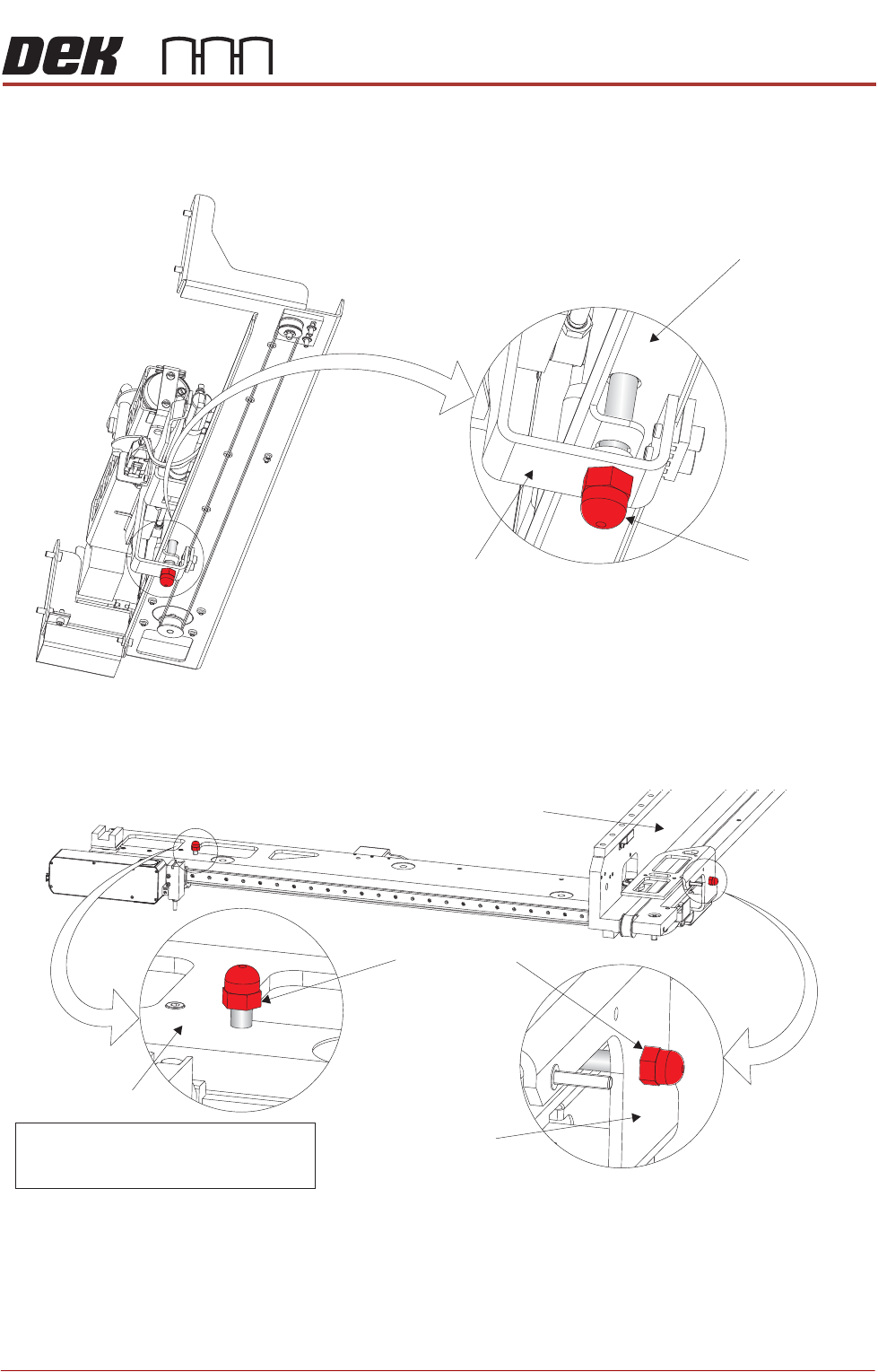 DEK