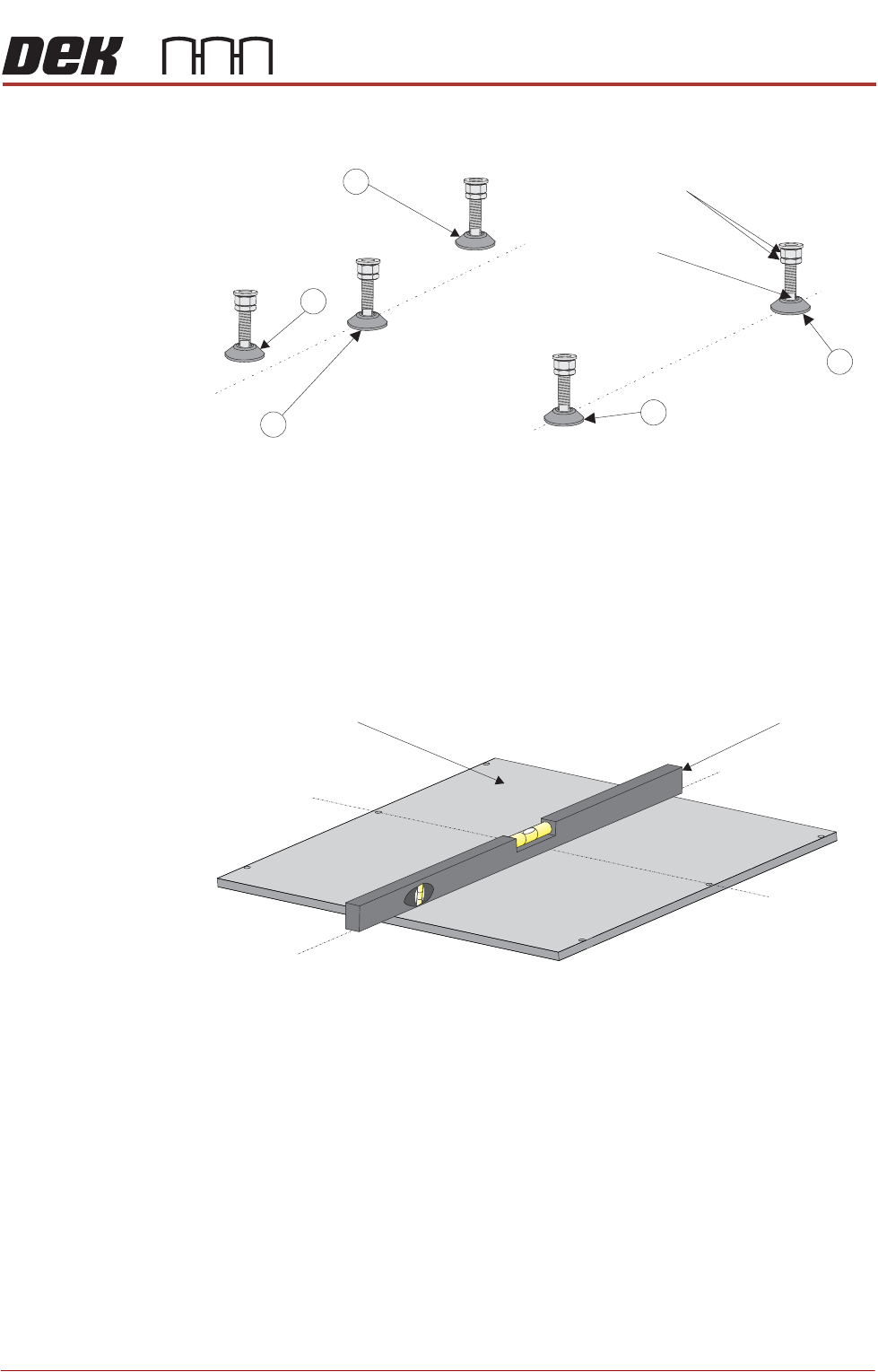 DEK