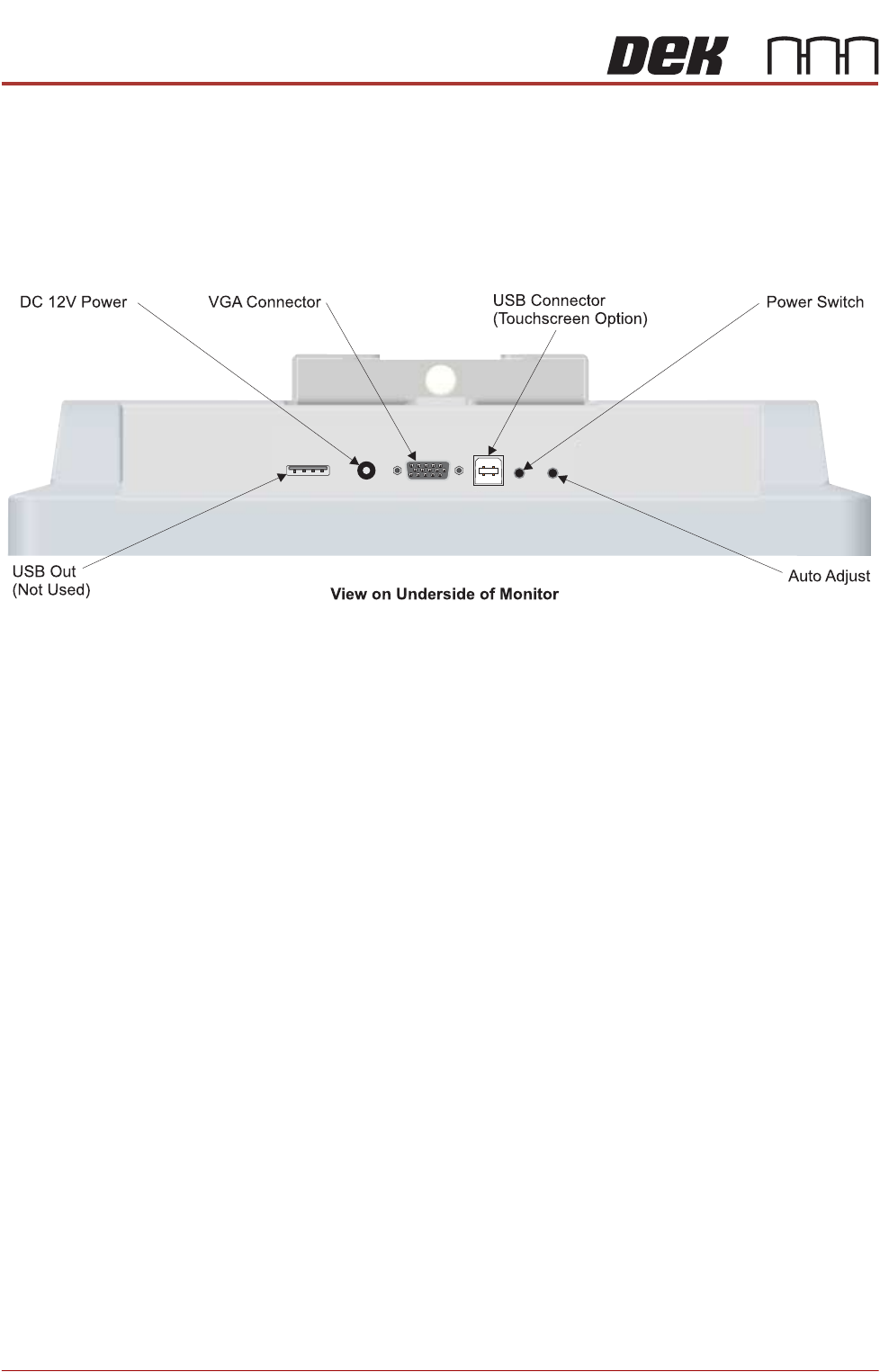 DEK

DC 12V Power

VGA Connector

USB Connector
(Touchscreen Option)

Power Switch

USB Out
(Not Used)

Auto Adjust

View on Underside of Monitor