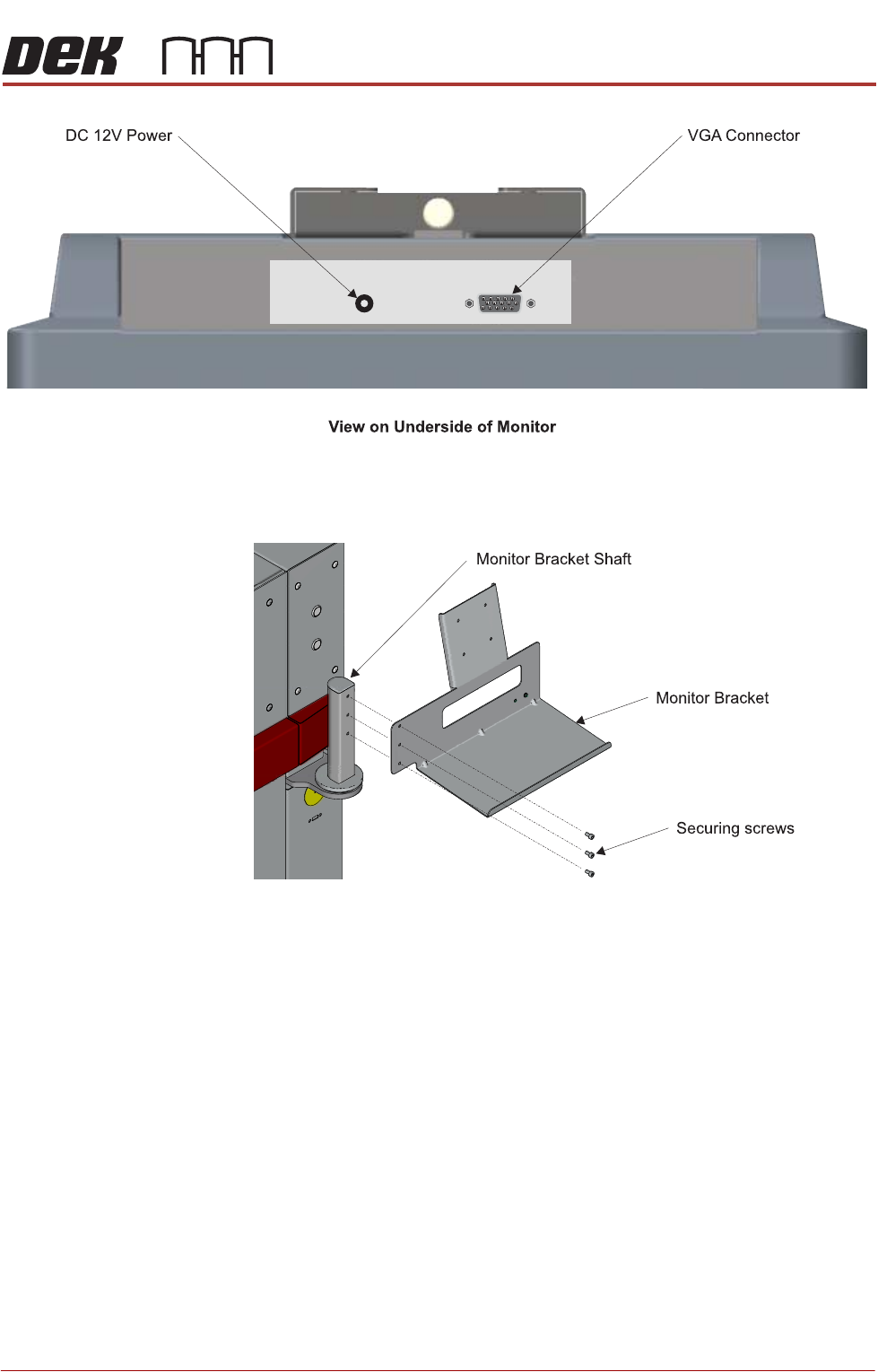 DEK

DC 12V Power

VGA Connector

View on Underside of Monitor

Monitor Bracket Shaft

Monitor Bracket

Securing screws