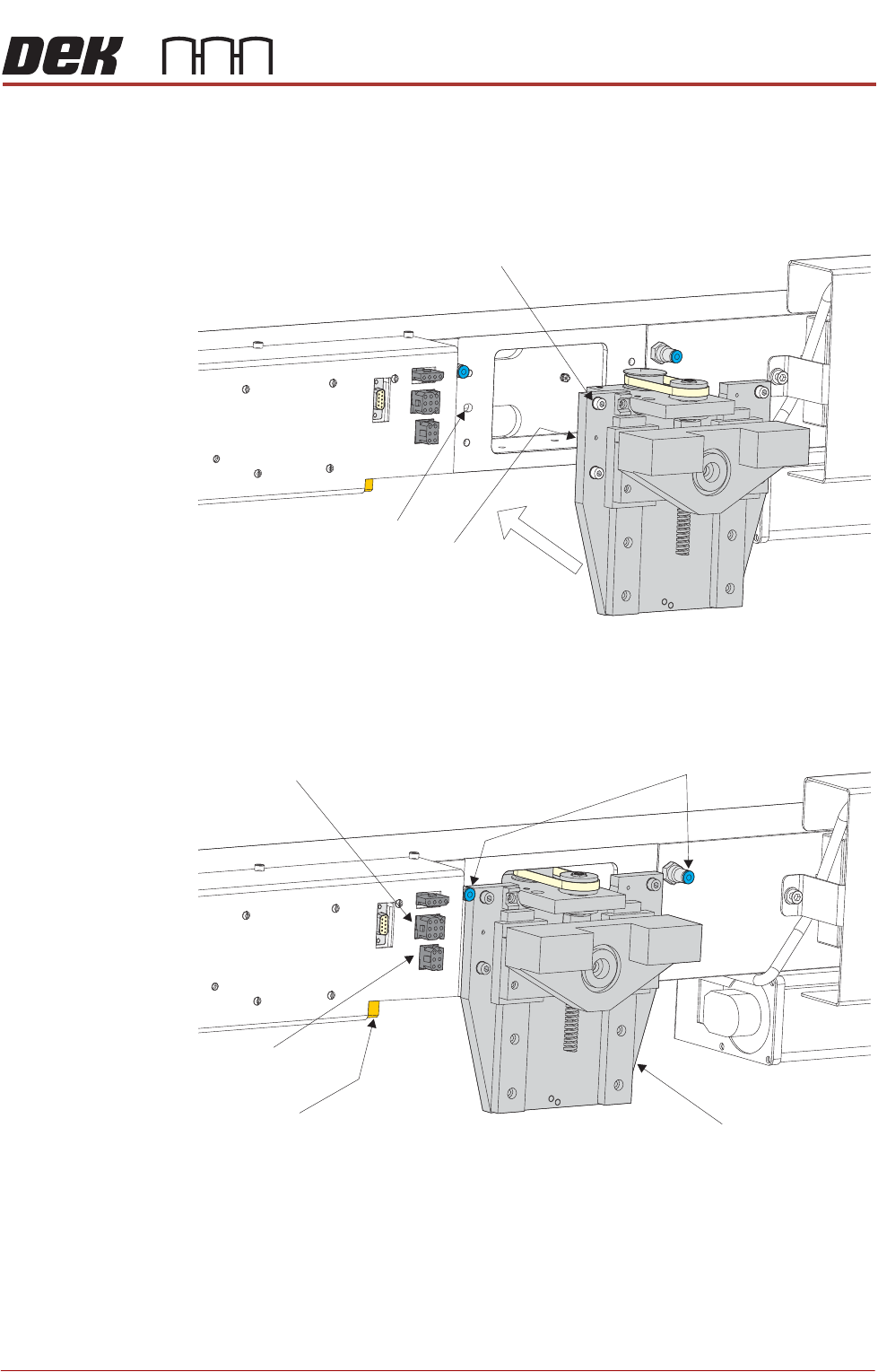 DEK