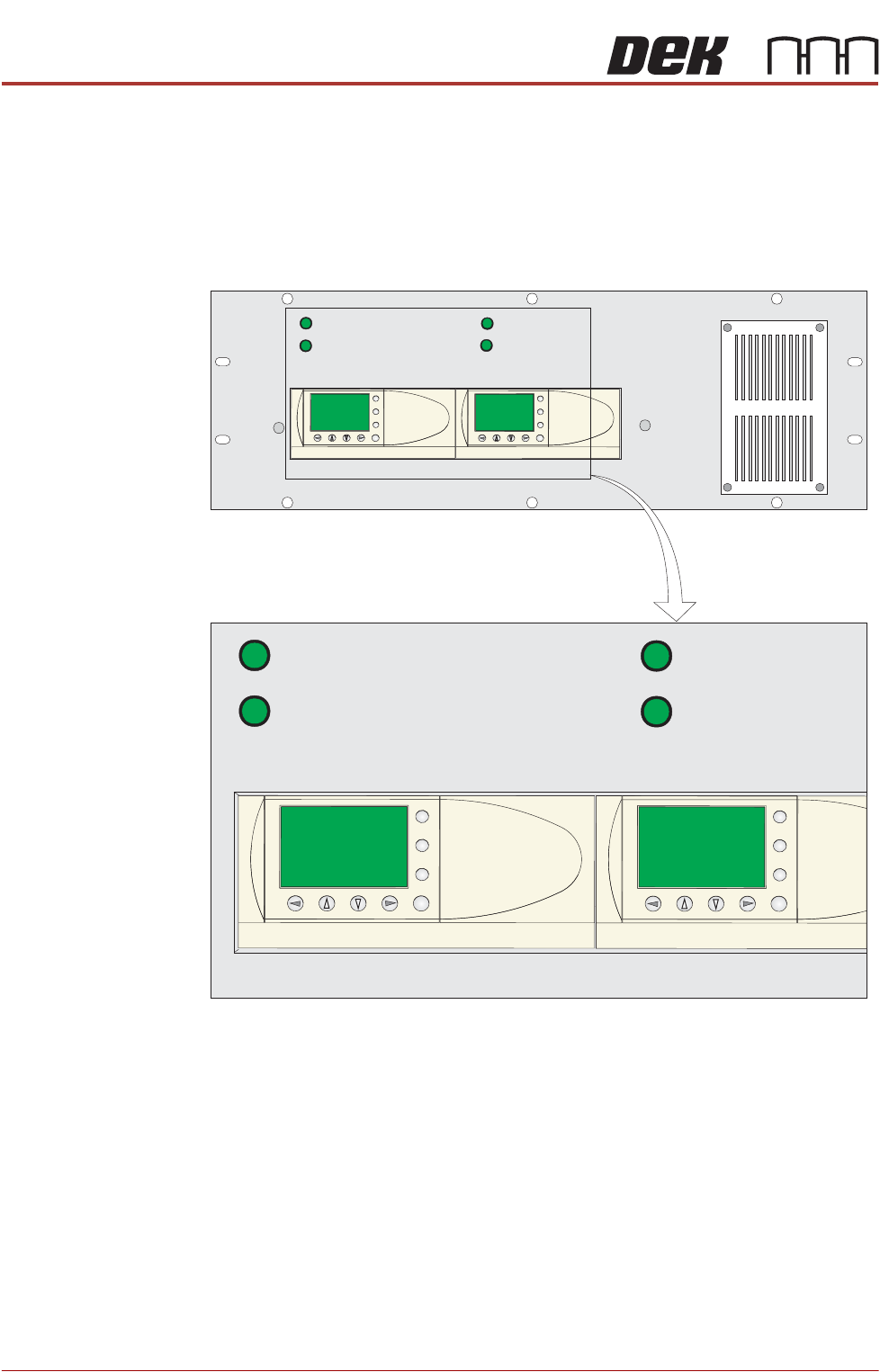 DEK